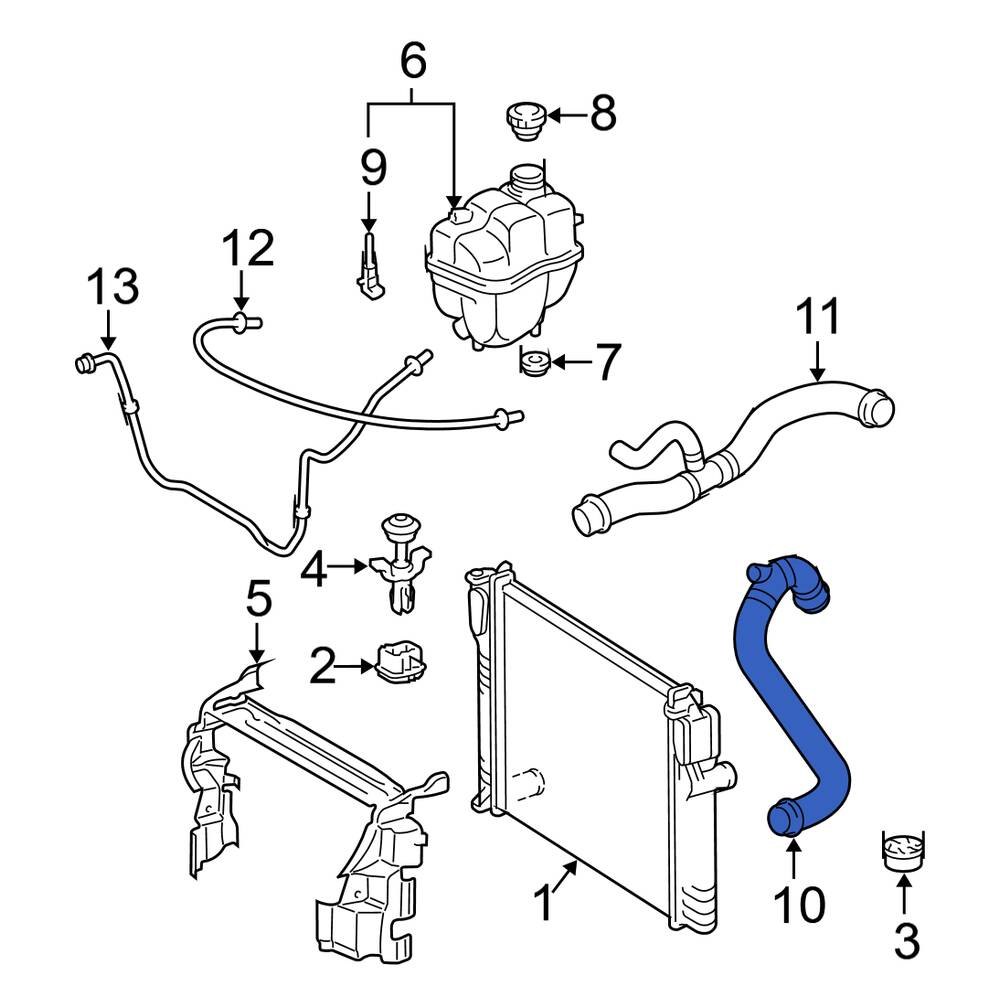 6
8
9
12
13
7
11
4
5
2
1
10
3