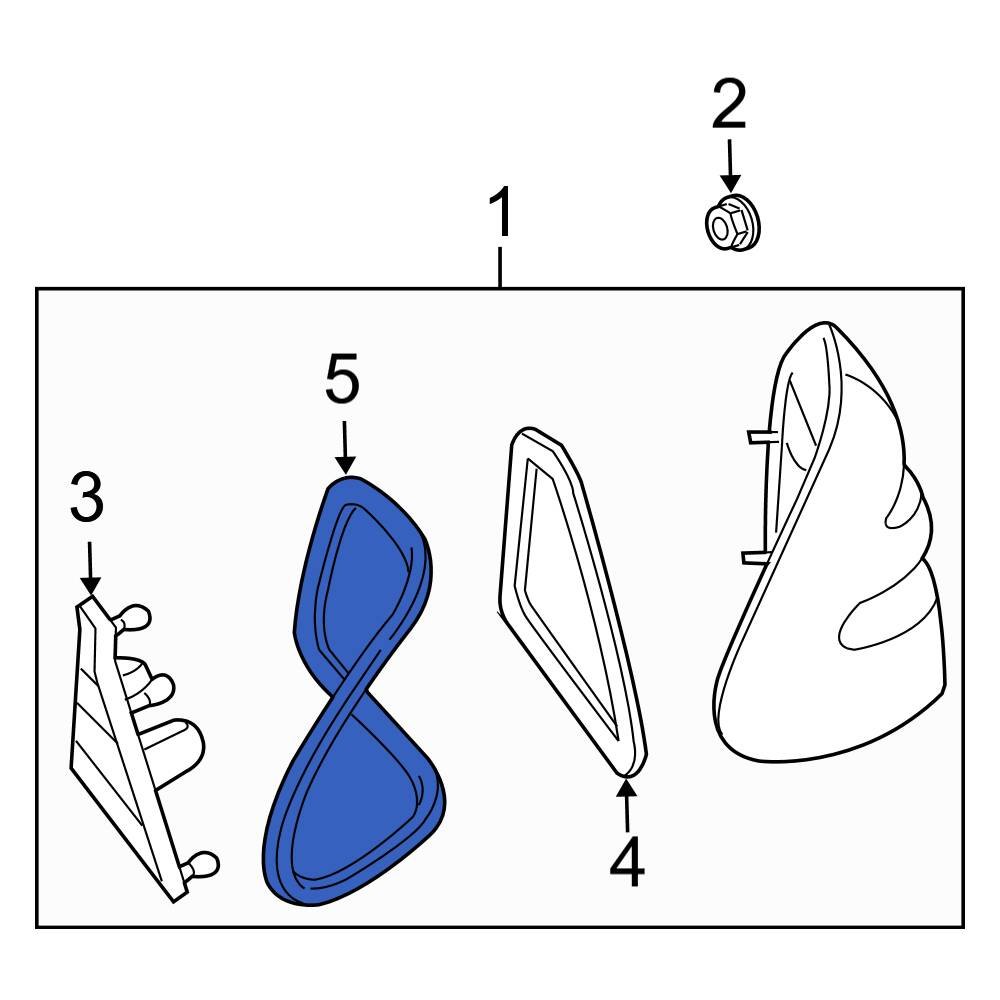 2
1
5
3
4