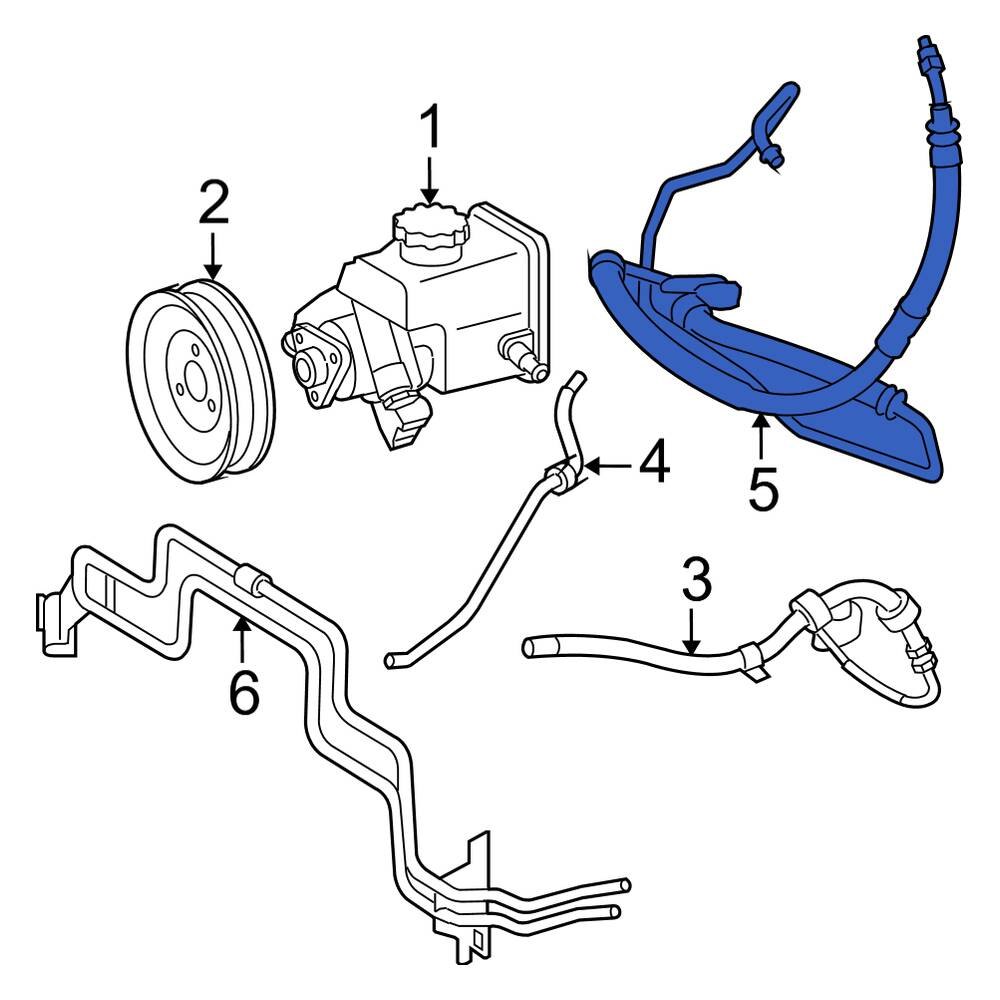 1
2
4
5
3
6