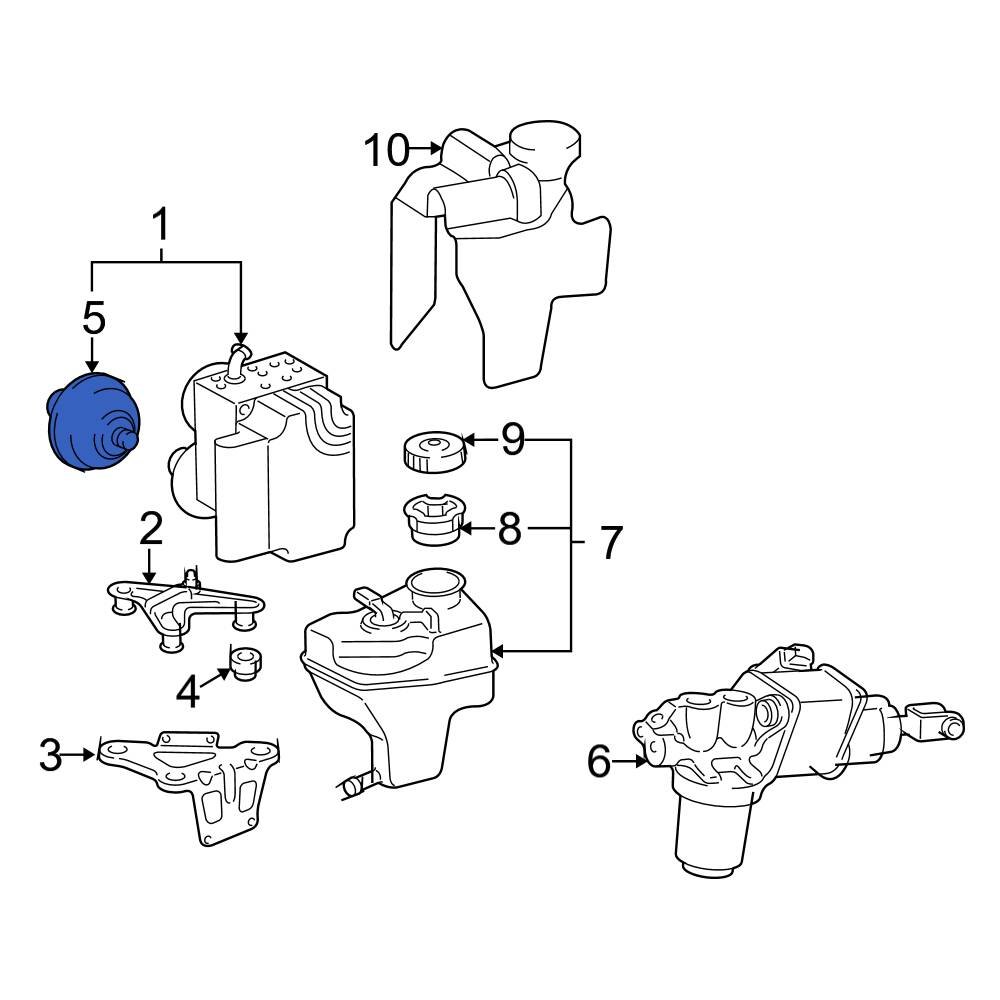 10
1
5
9
8
7
2
4
3
6