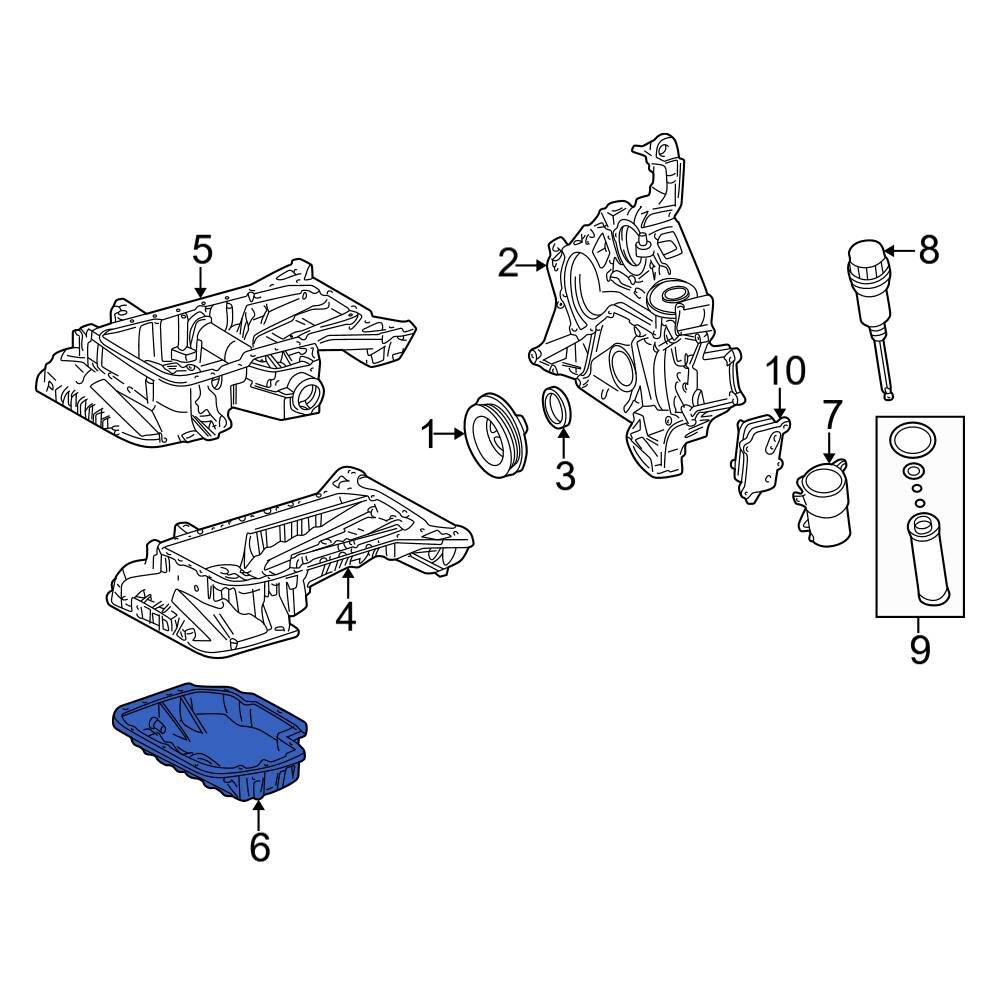 5
2
8
10
1
3
7
4
9
6