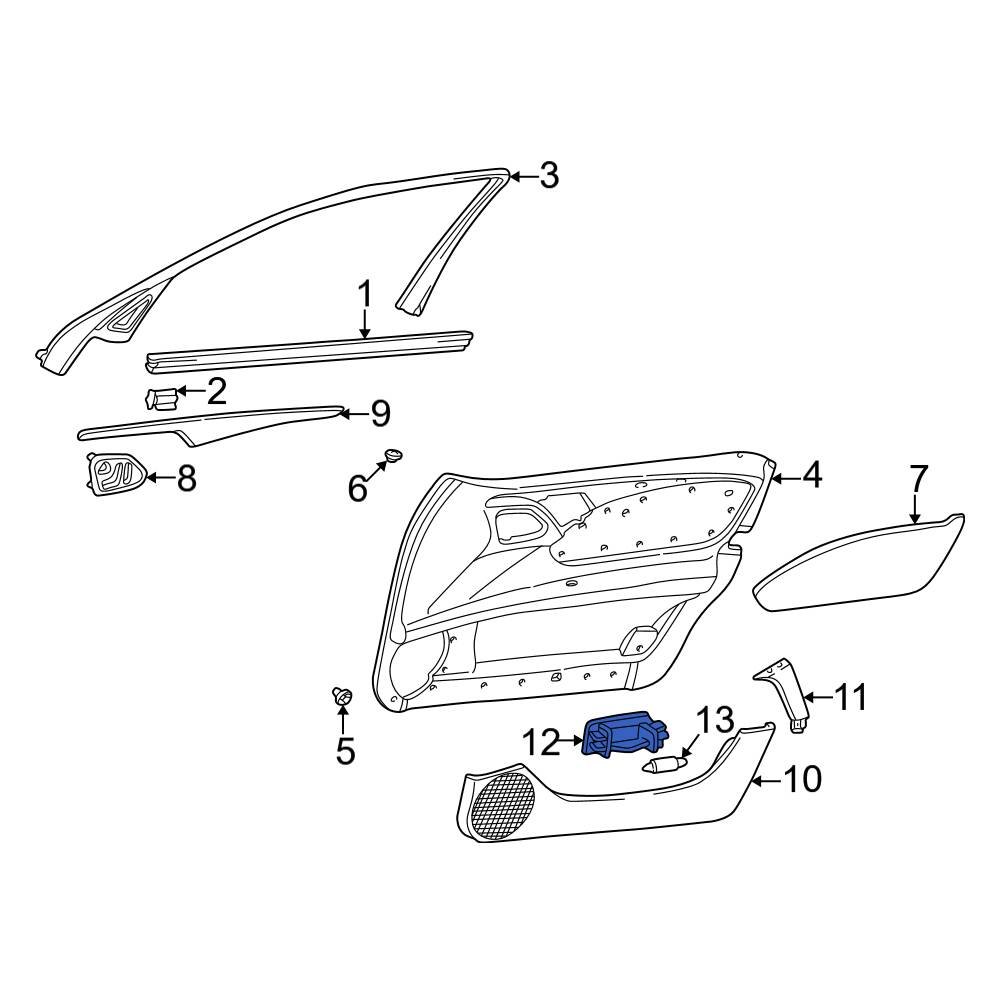 3
1
2
9
8
6
4
7
11
5
12
13
10