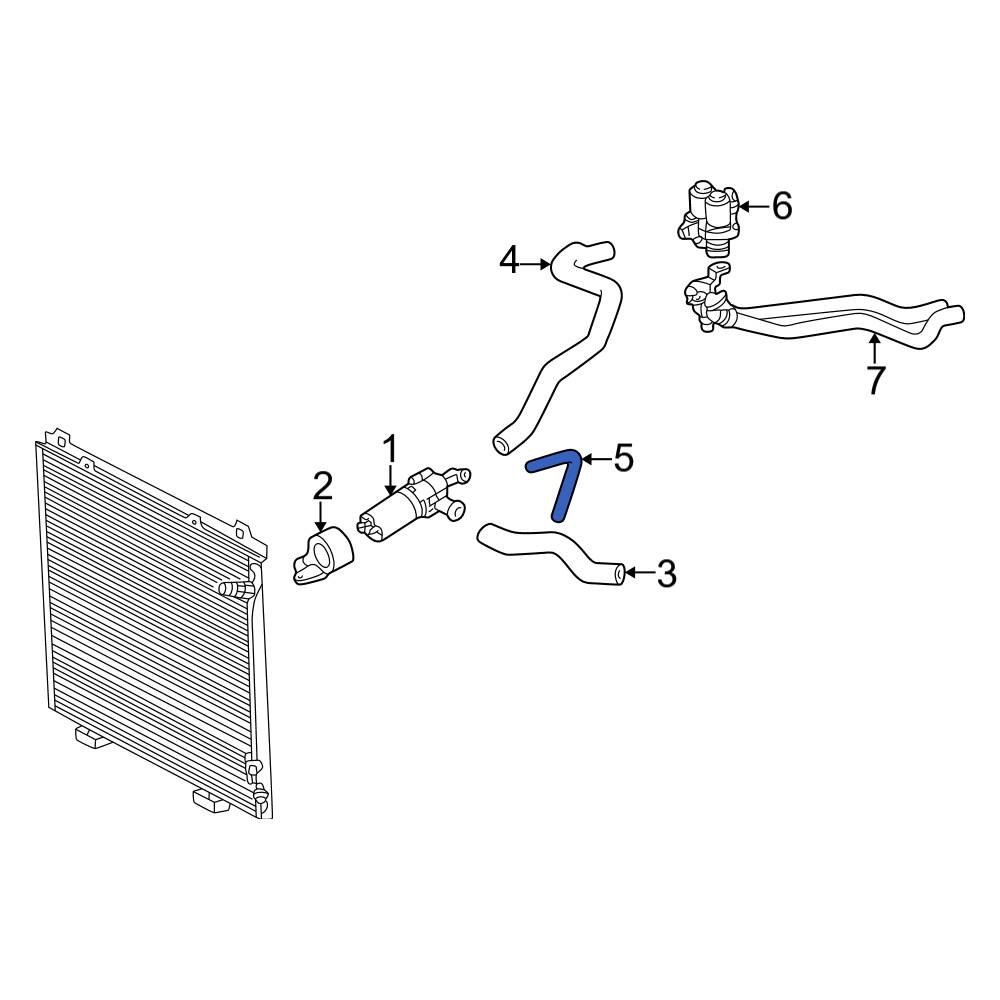 6
4
7
1
5
2
3