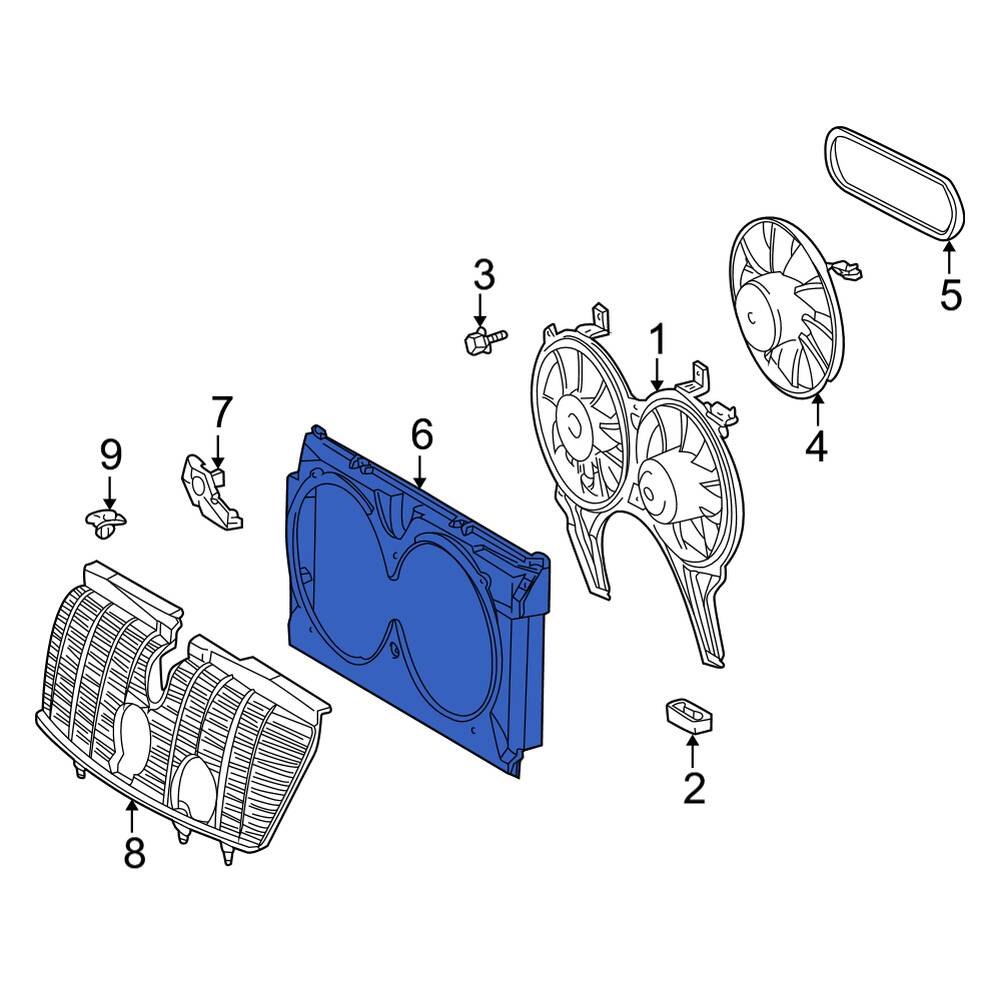 5
3
1
4
7
6
9
2
8