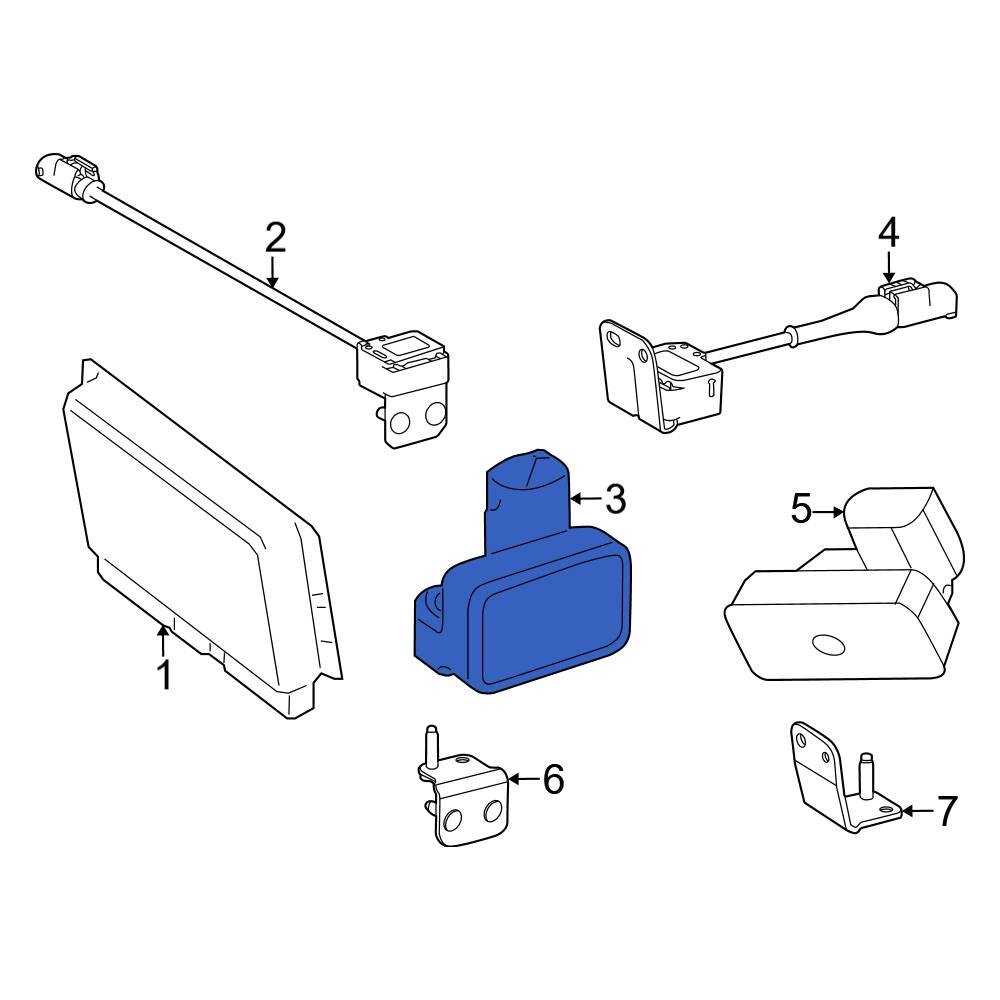 2
4
3
5
1
6
7