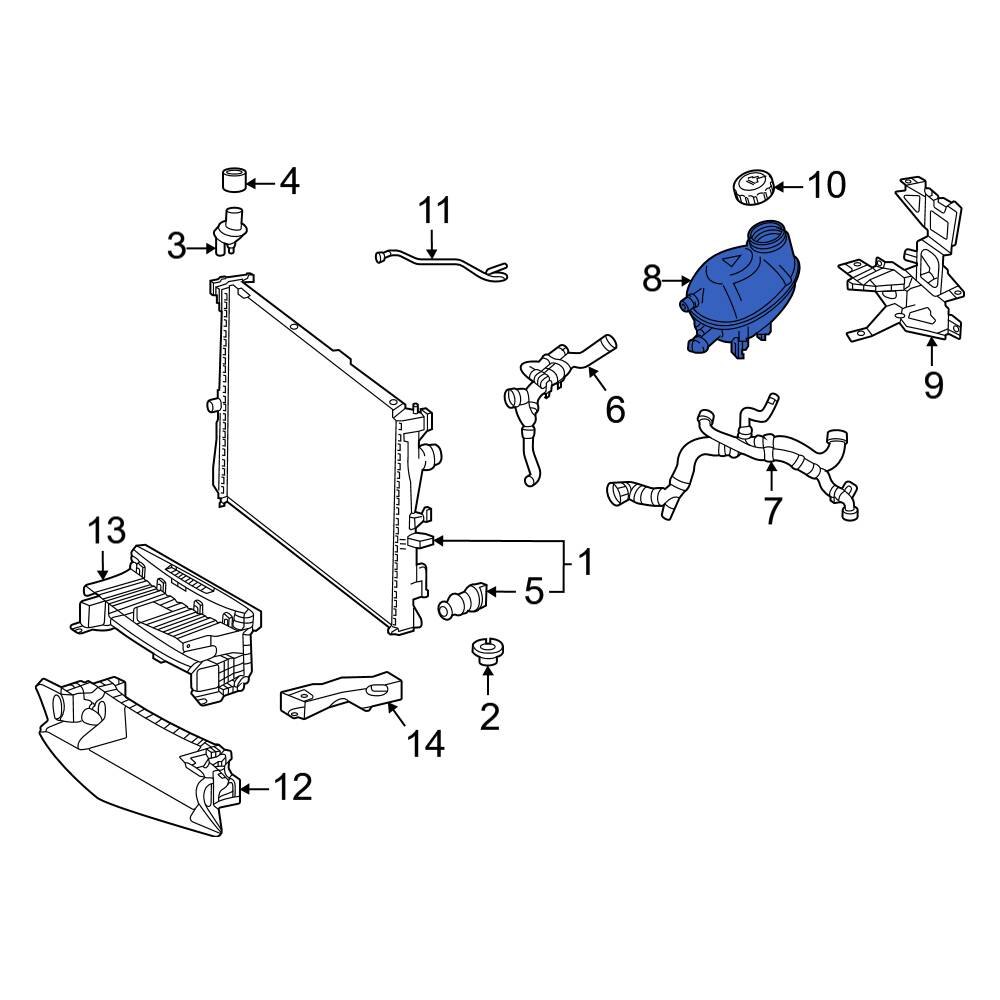 4
3
11
10
8
9
6
7
13
1
5
2
14
12