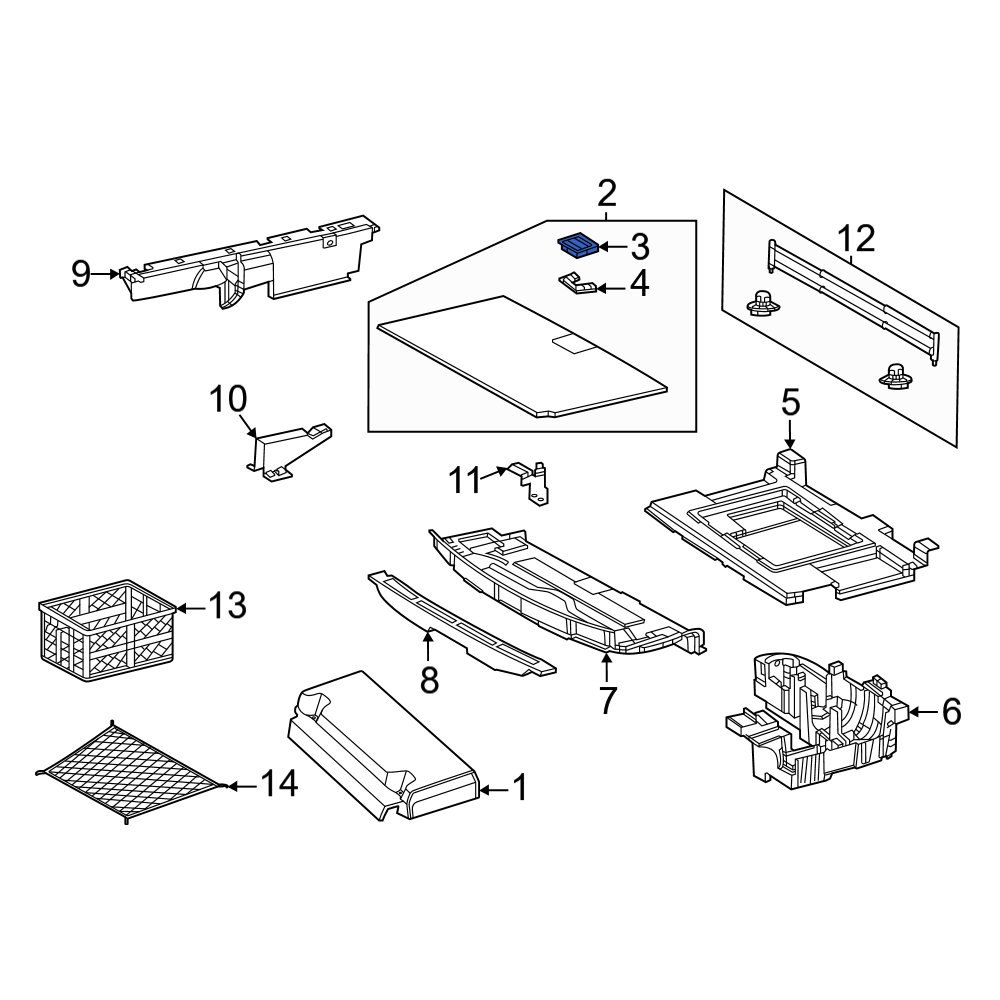 2
3
4
12
9
10
5
11
13
8
7
6
14
1