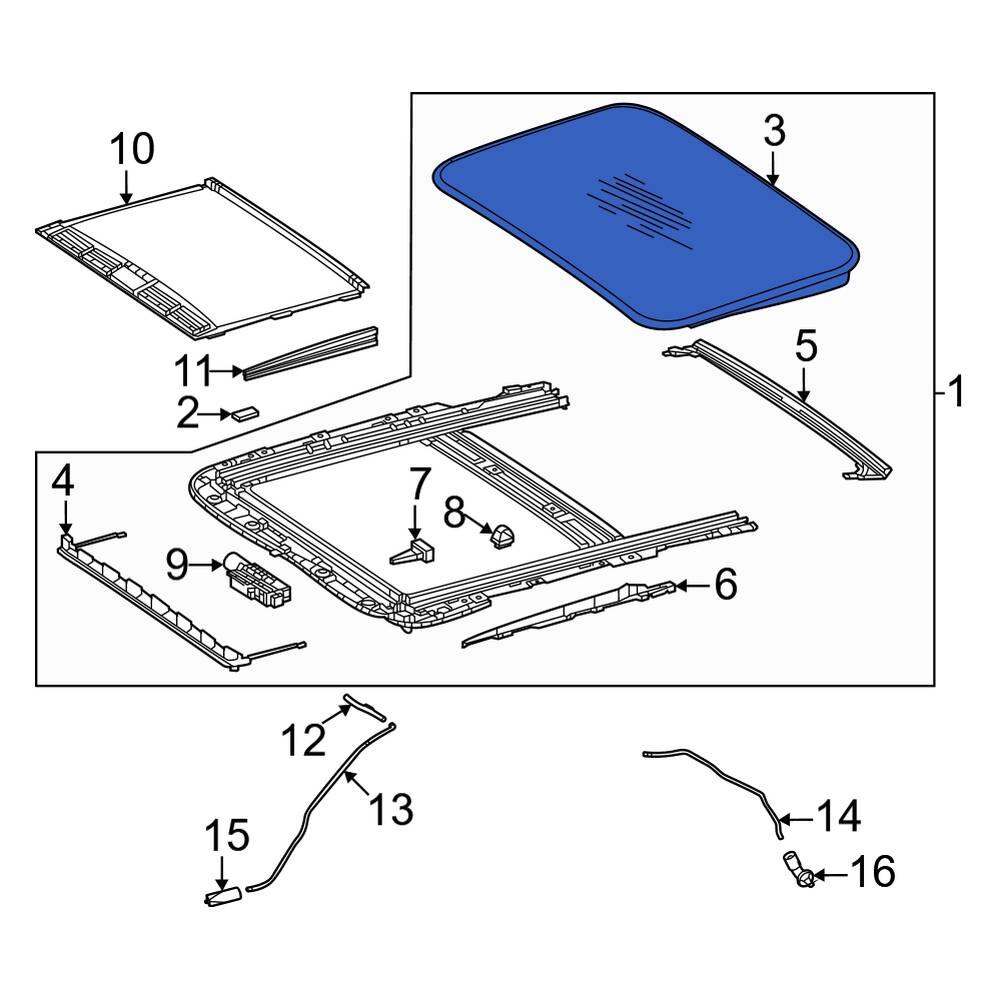 10
3
11
2
5
1
4
7
8
9
6
12
13
15
14
16