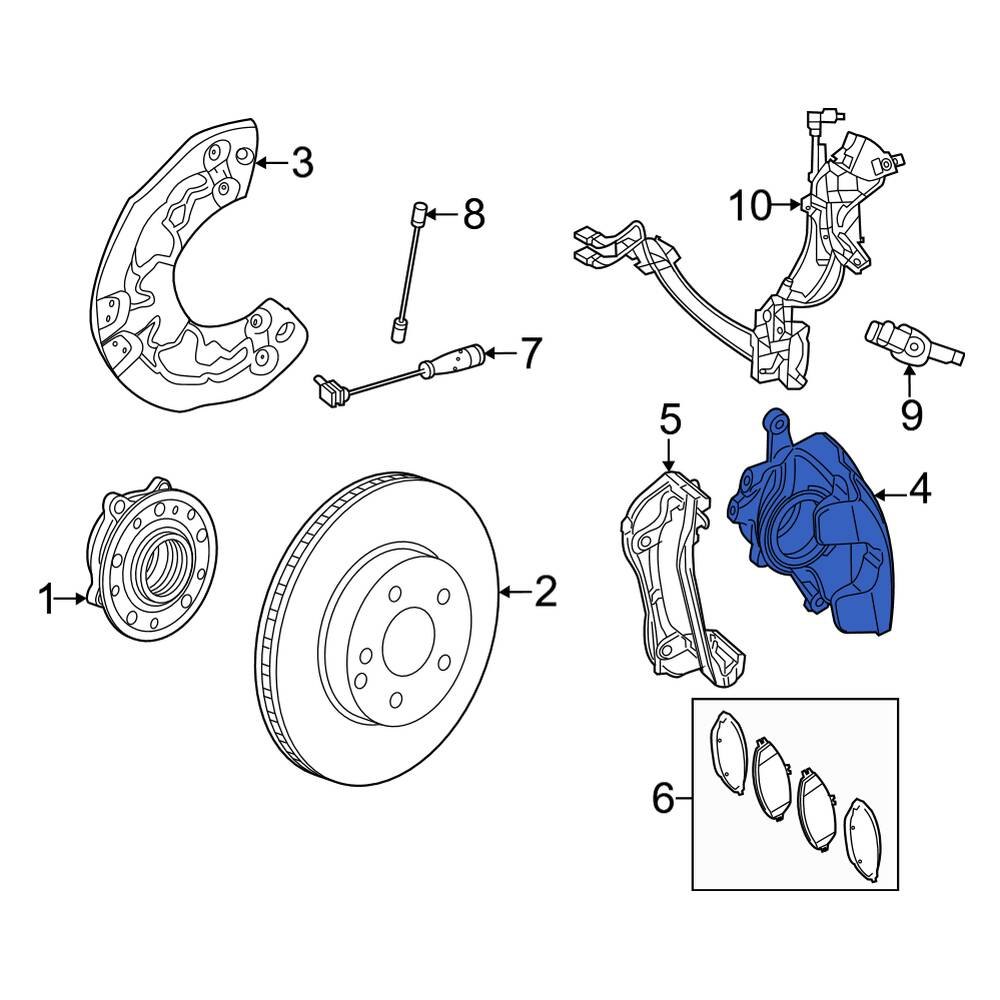 3
8
10
7
9
5
4
1
2
6