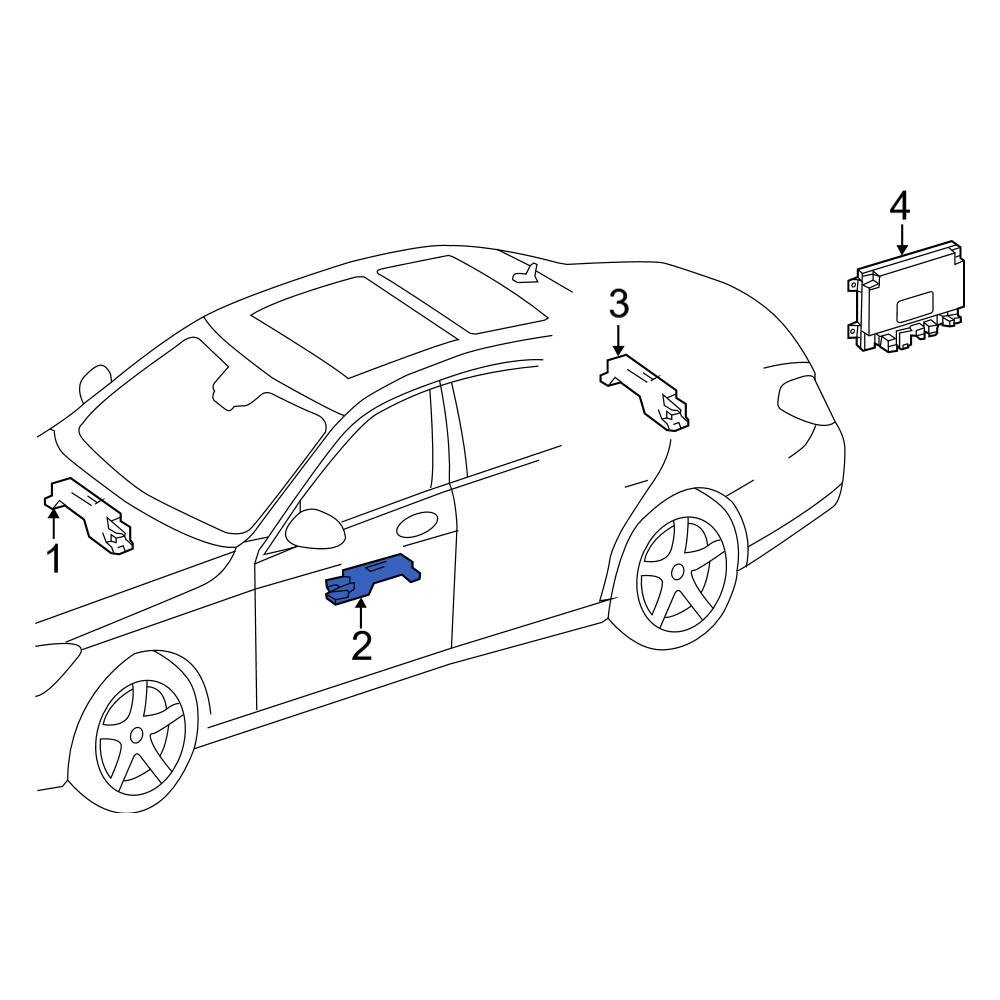 4
3
1
2