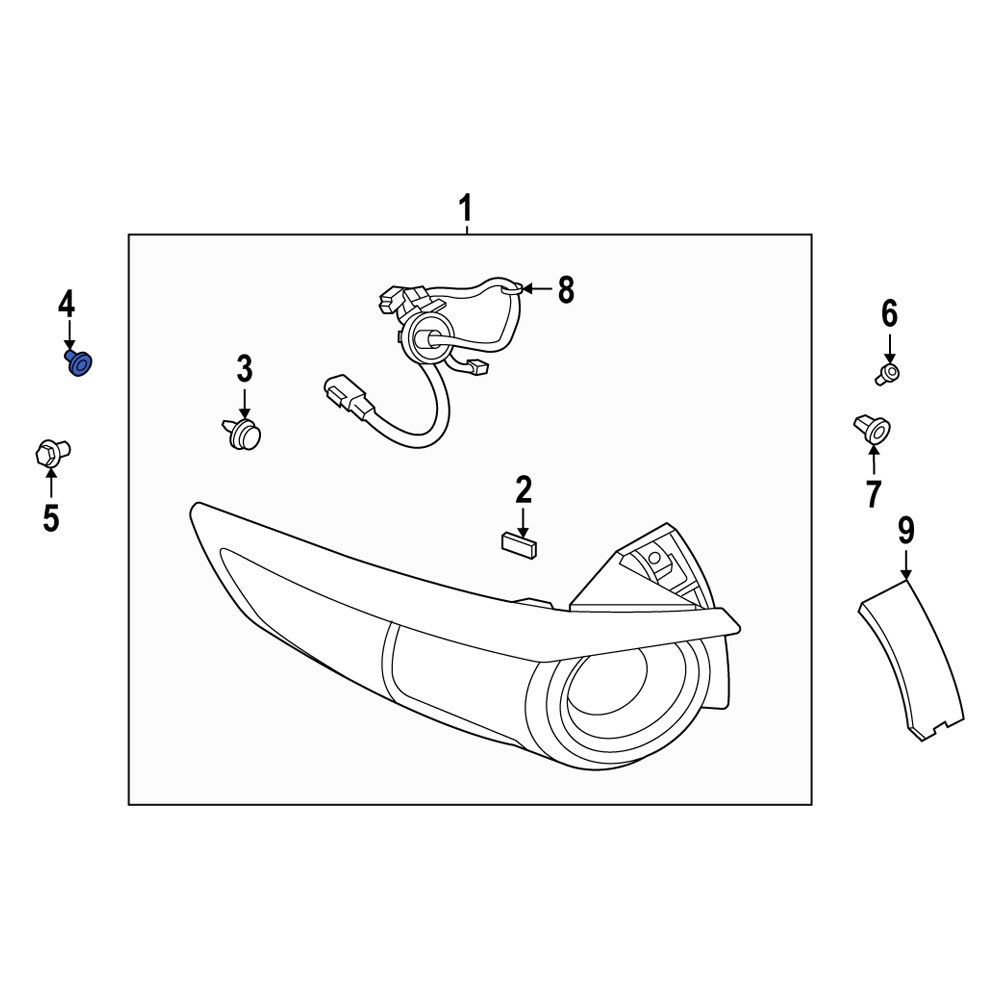 1
4
8
6
3
5
7
2
9