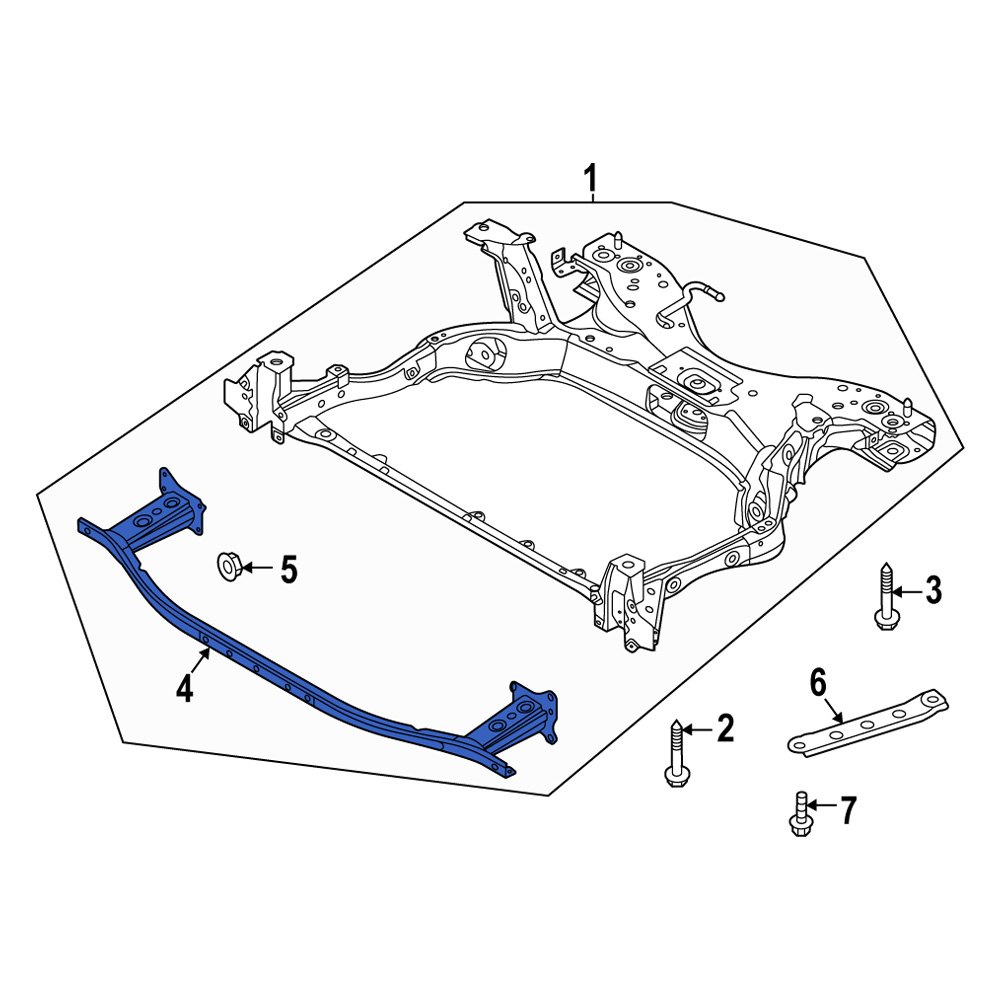 1
5
3
4
6
2
7