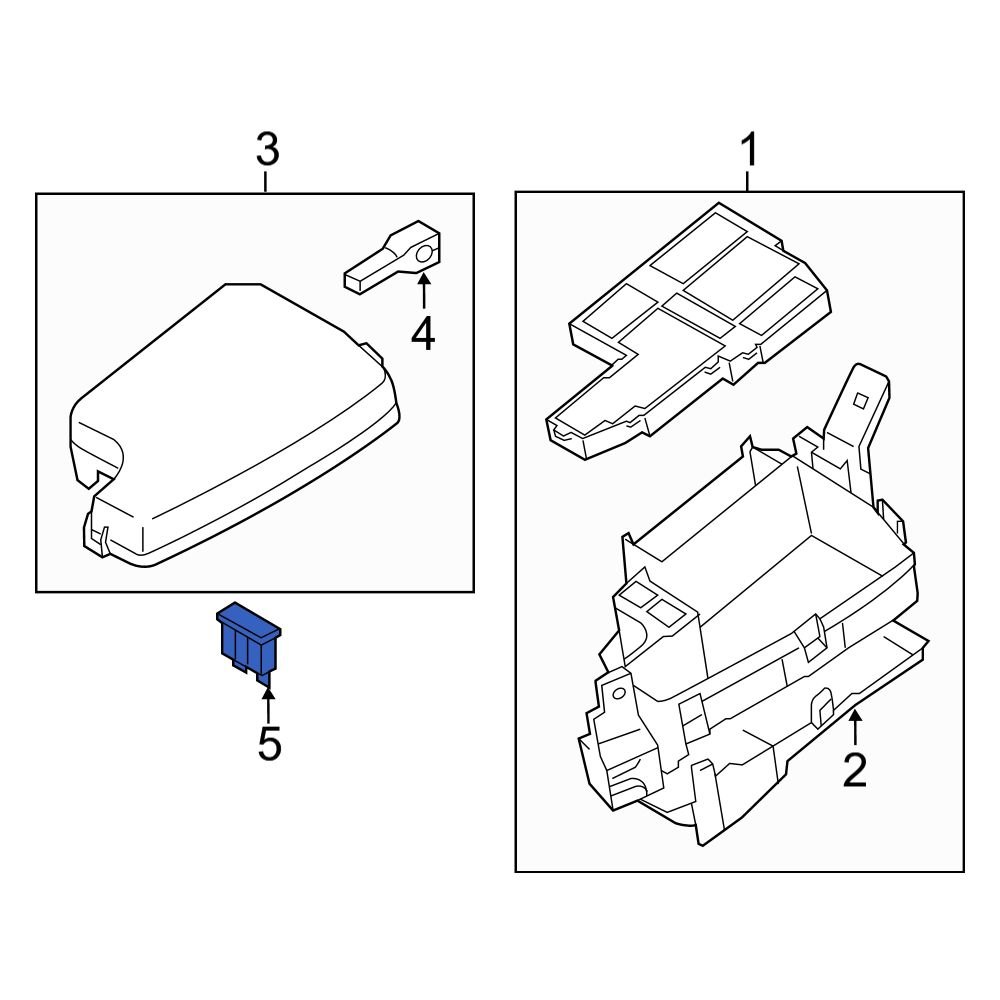 3
1
4
5
2