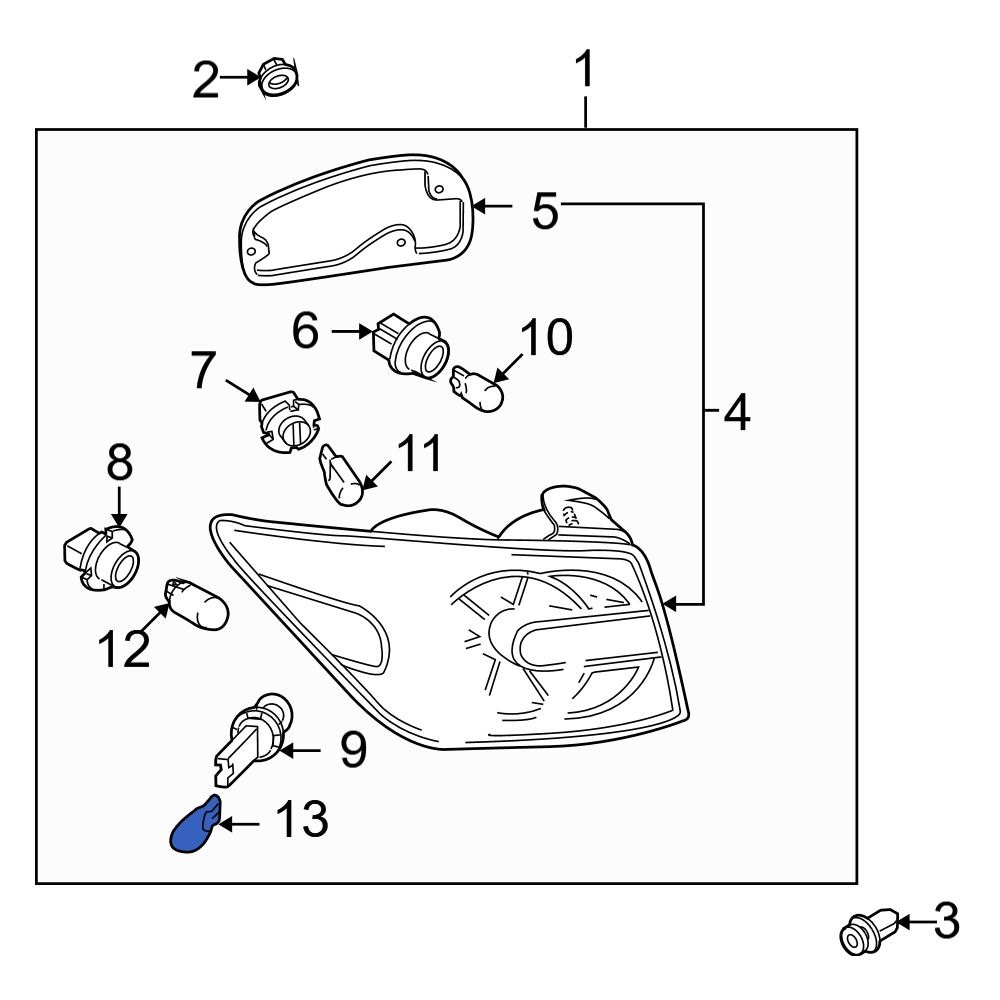 2
1
5
6
10
7
4
11
8
12
9
13
3