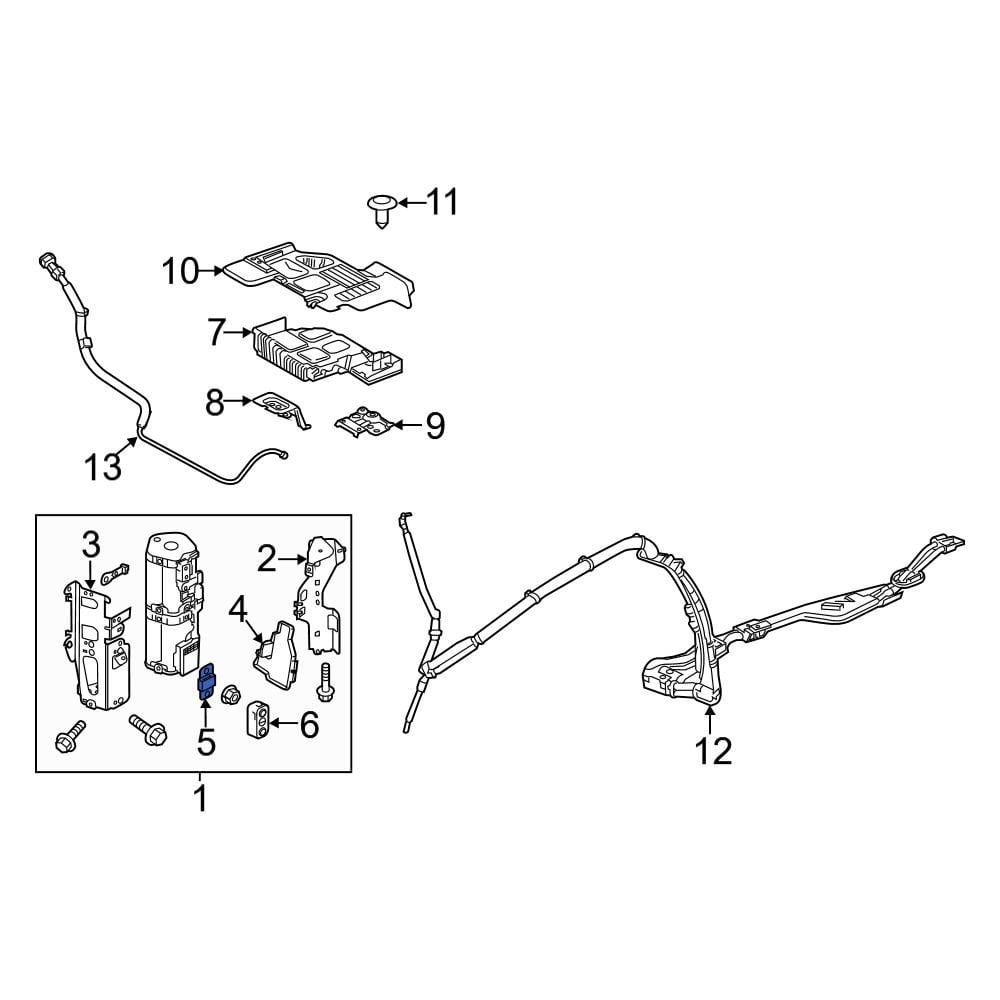 11
10
7
8
9
13
3
2
4
5
6
1
12