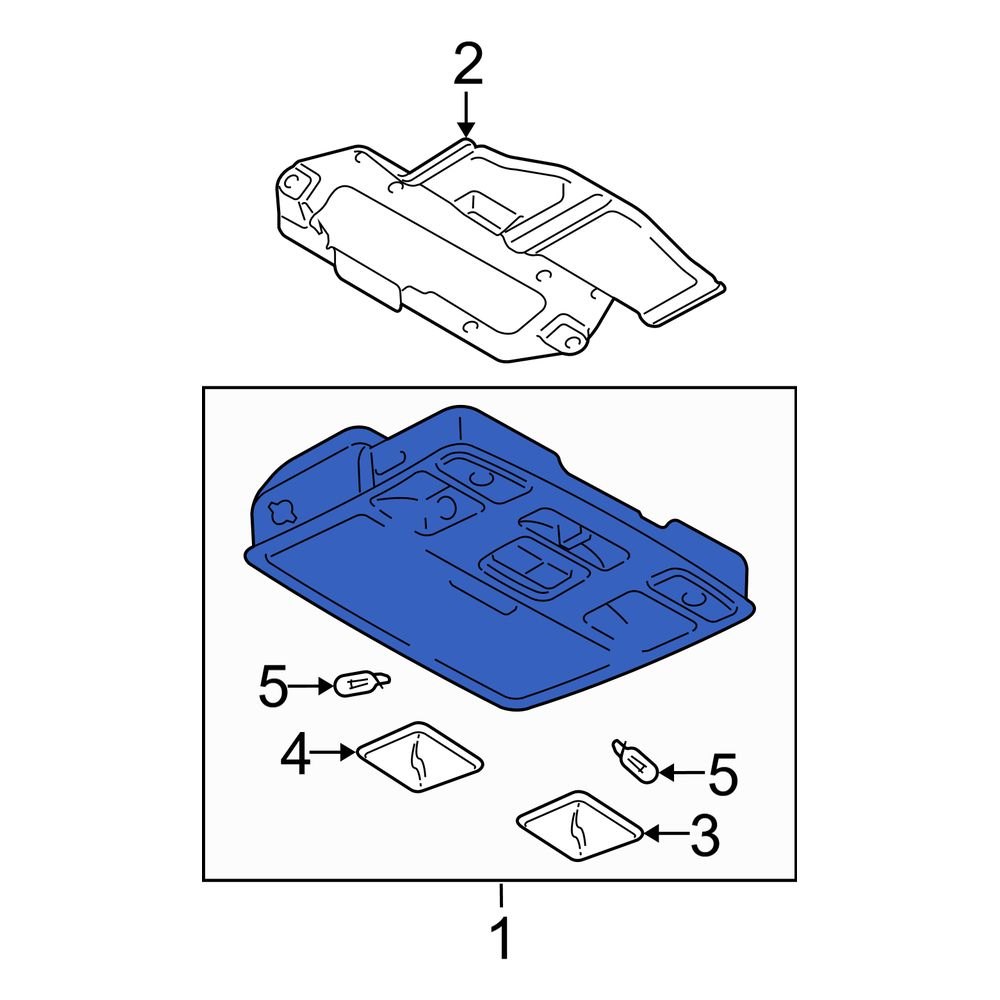 2
5
4
5
3
1