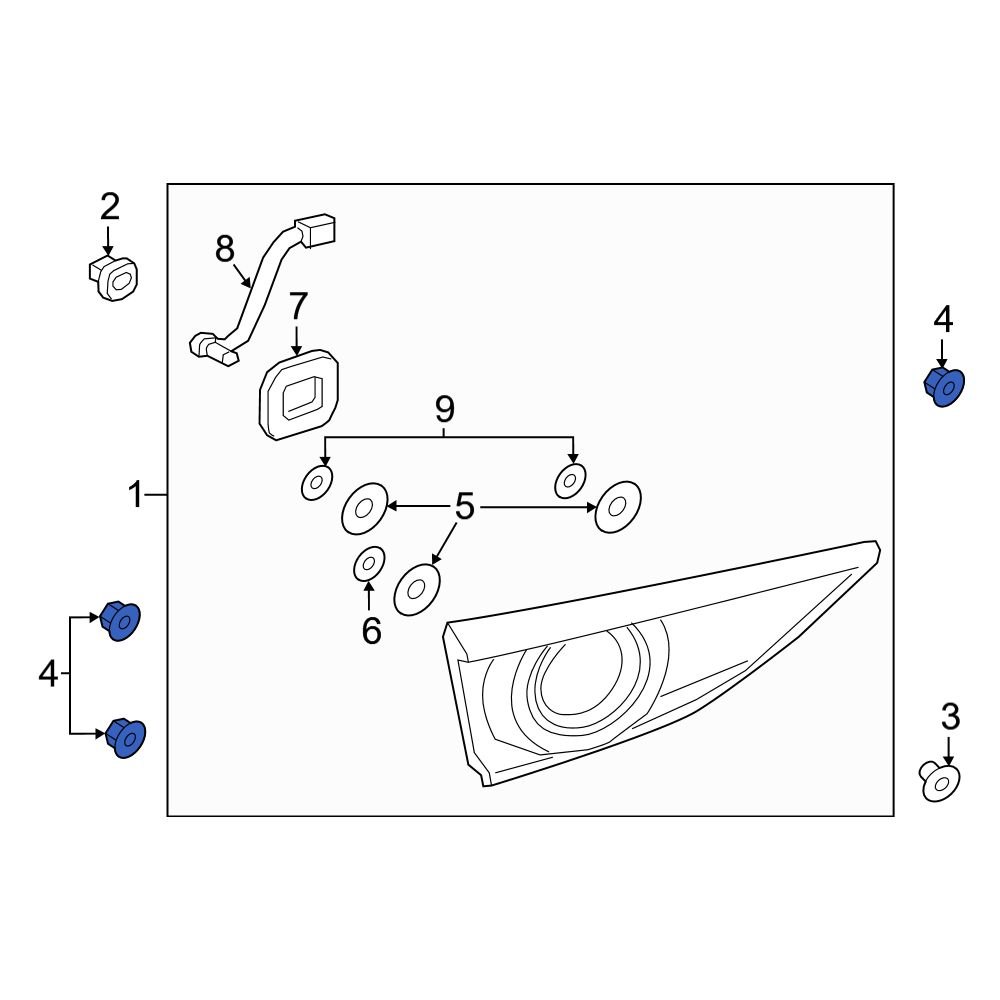 2
8
7
4
9
1
5
6
4
3