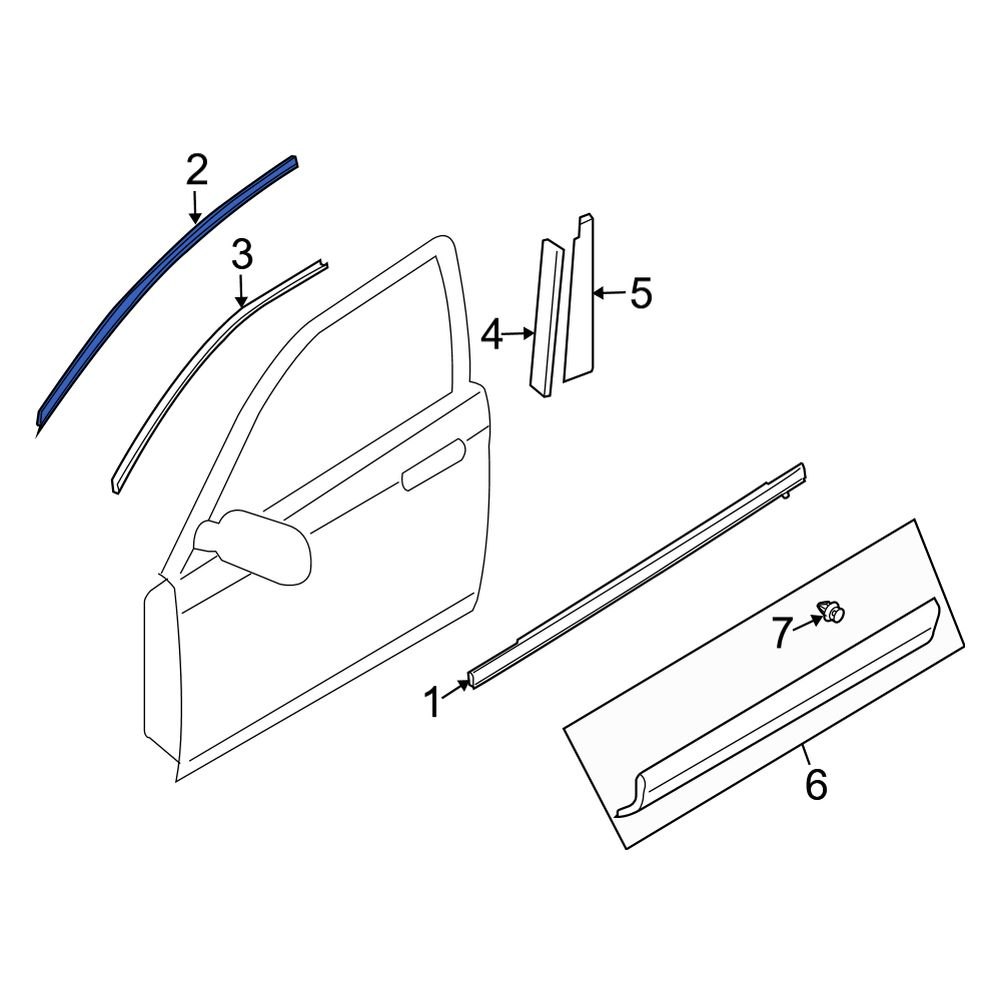 2
3
4
5
1
7
6