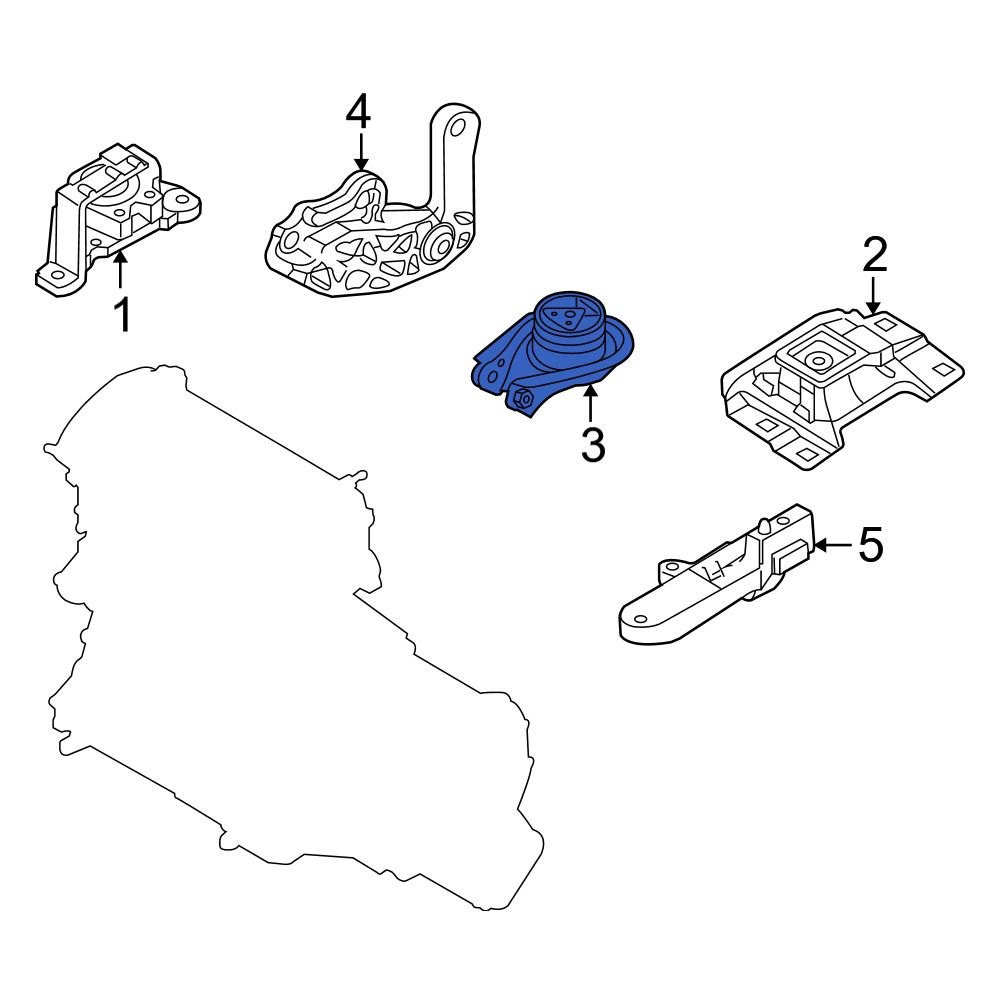 4

1

2

3

5