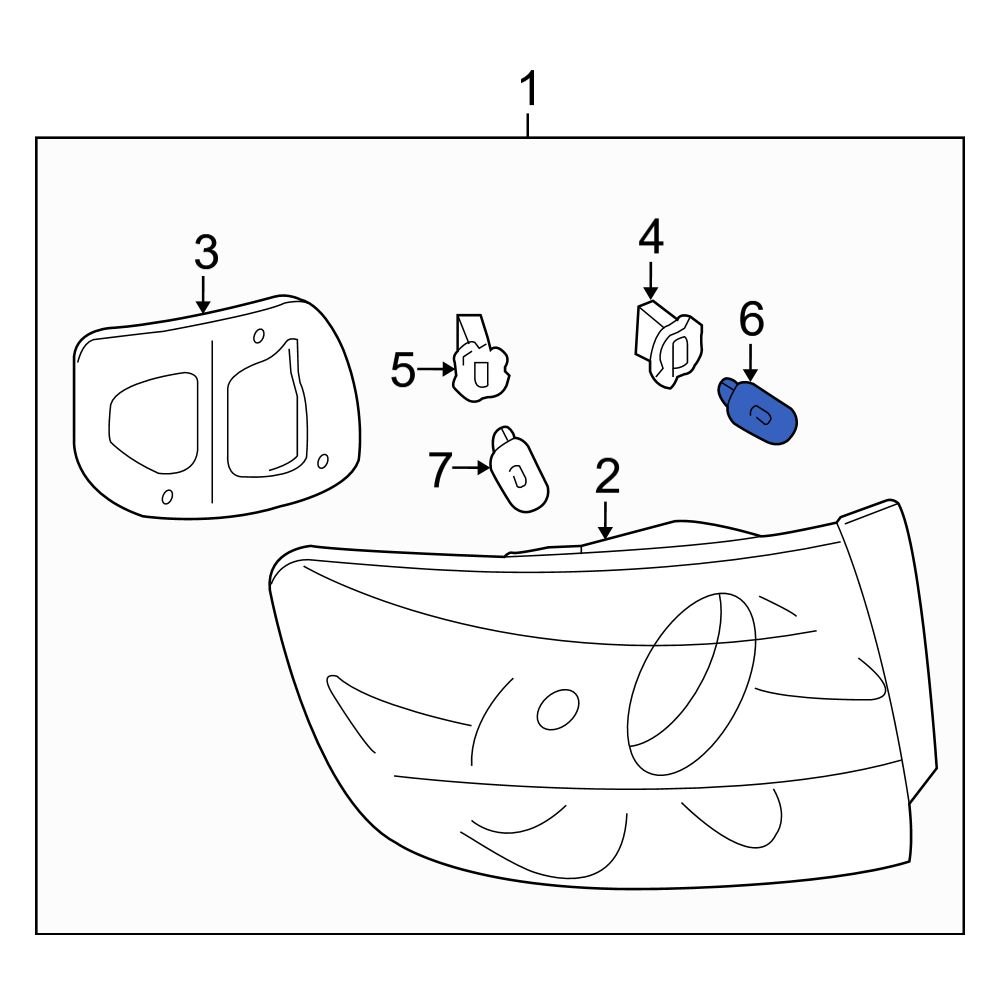 1
3
4
6
5
7
2