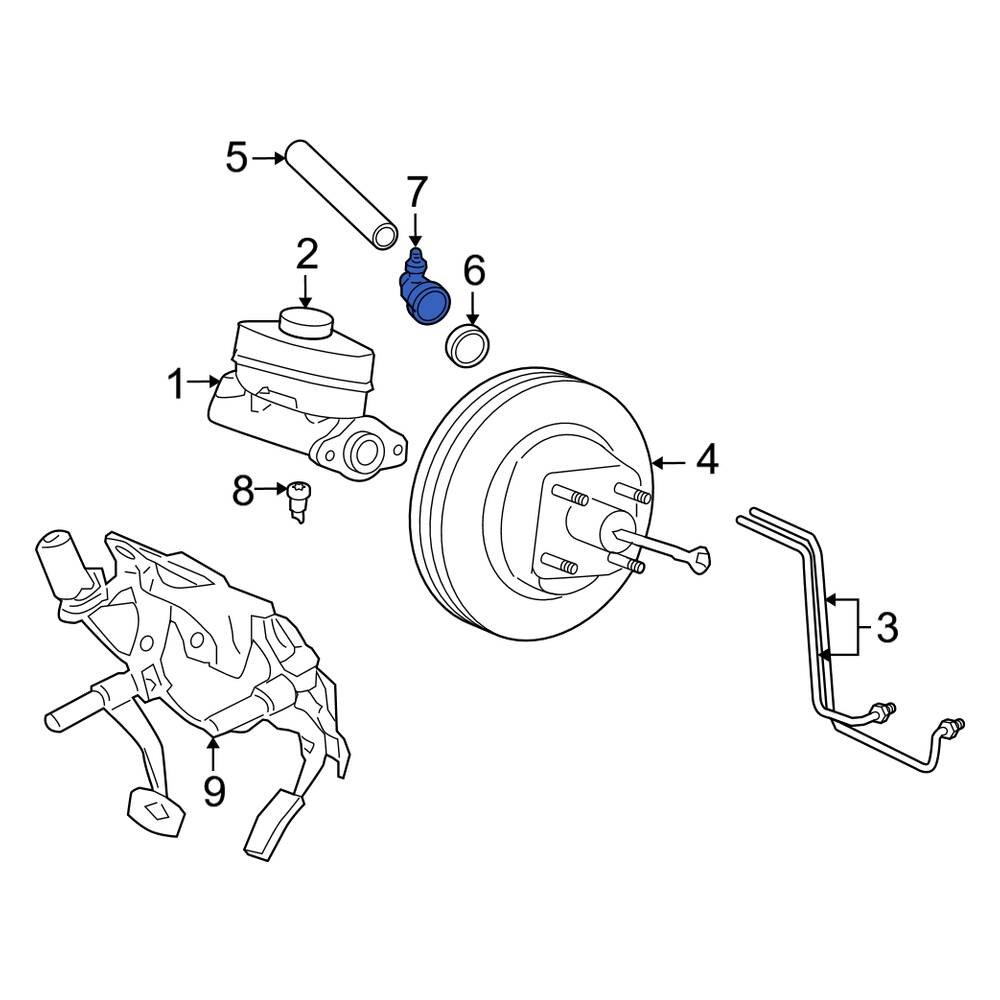 5
7
2
6
1
4
8
3
9