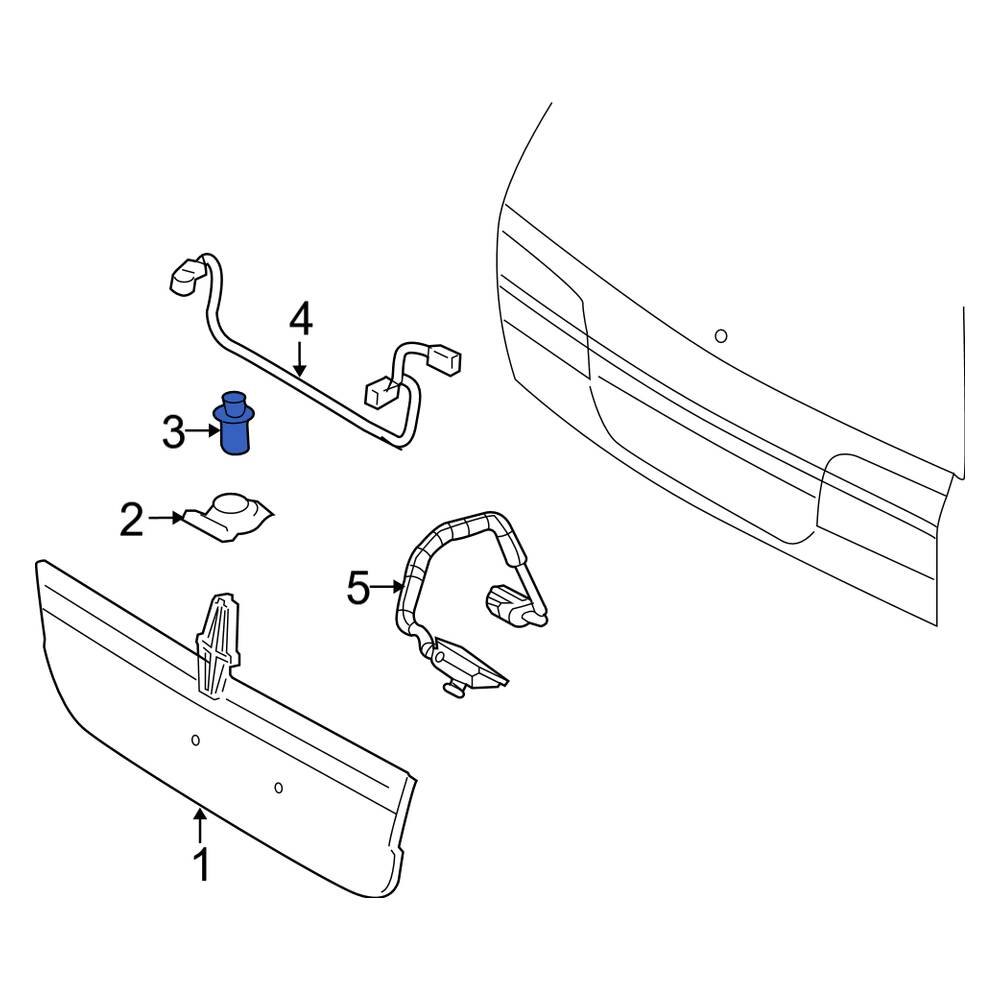 4
3
2
5
1