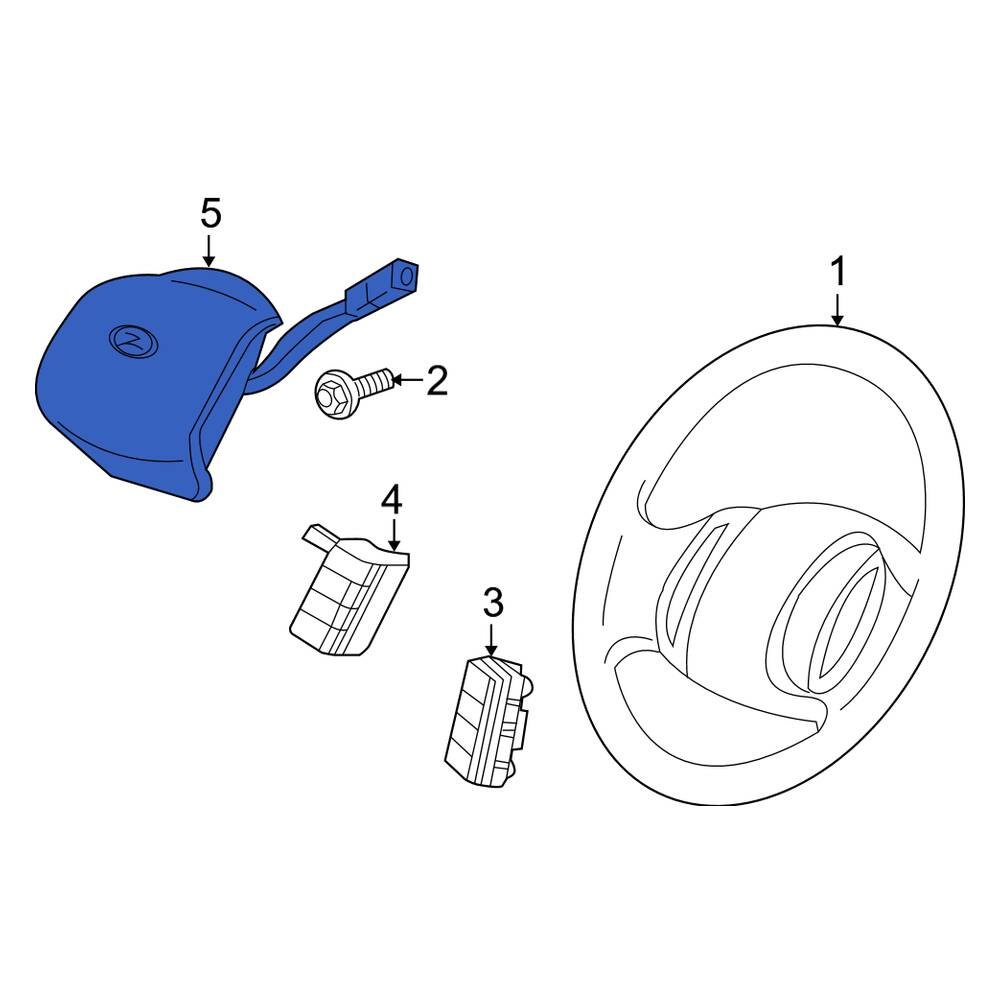 5
1
2
4
3