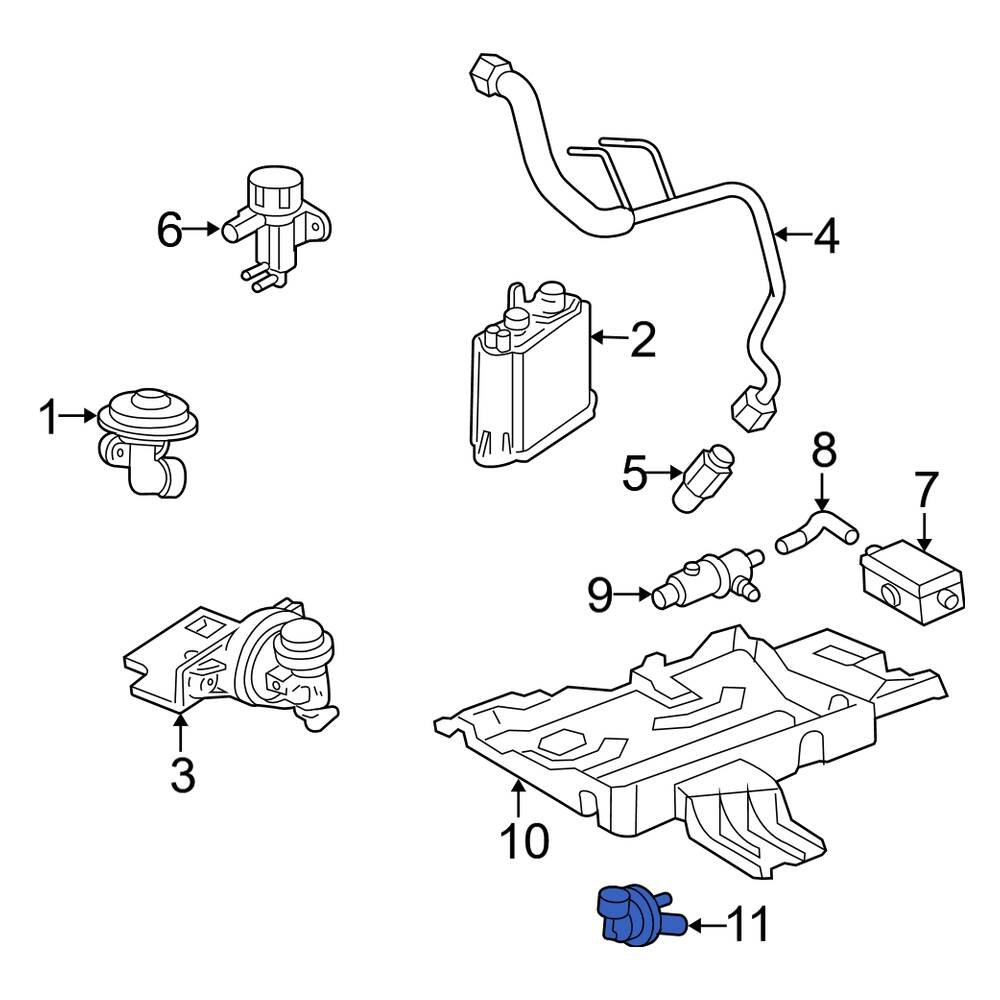 6
4
2
1
5
8
7
9
3
10
11