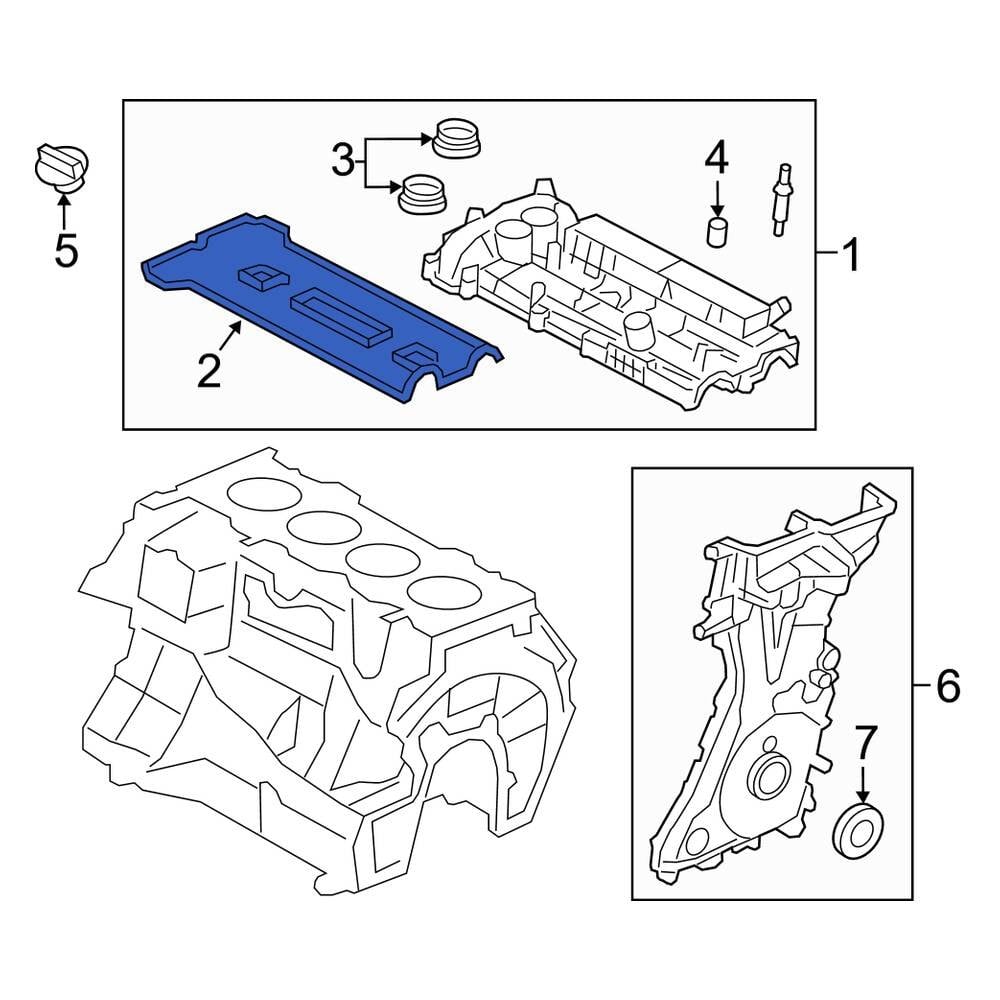 5
3
4
1
2
6
7