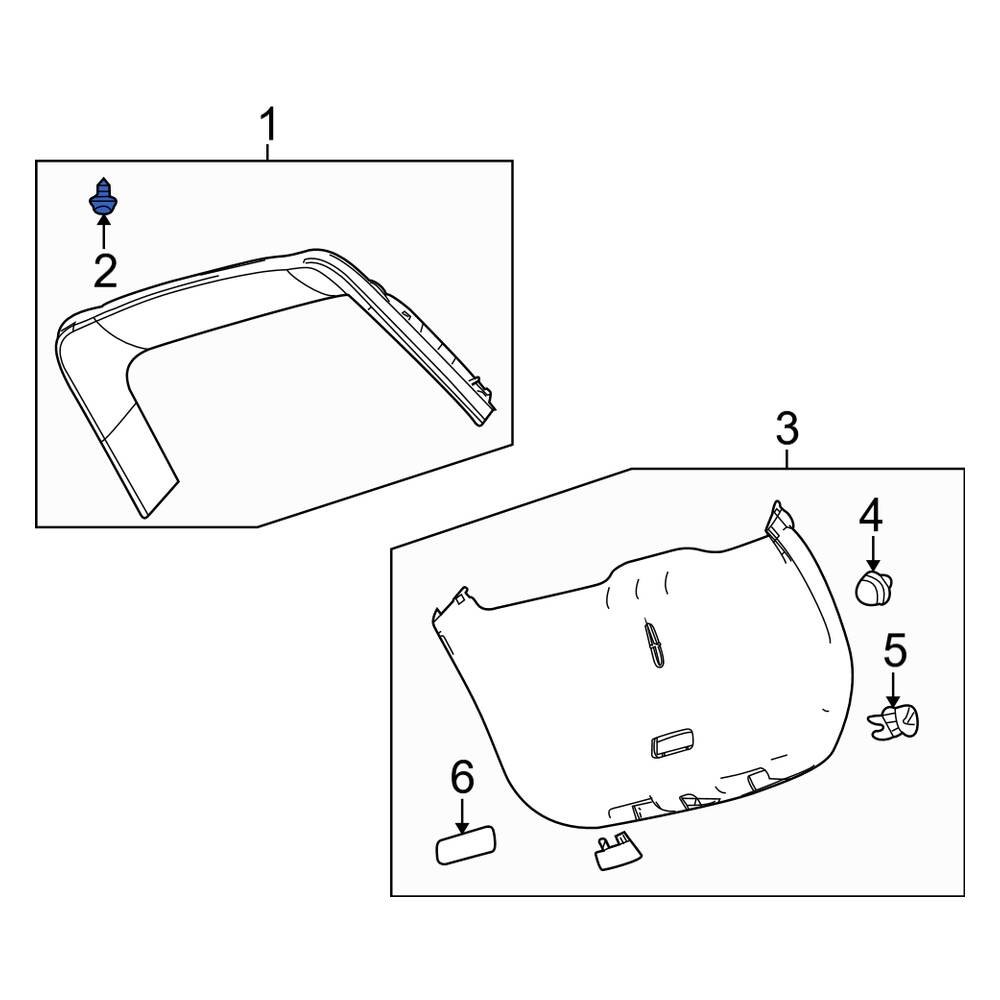 1
2
3
4
5
6