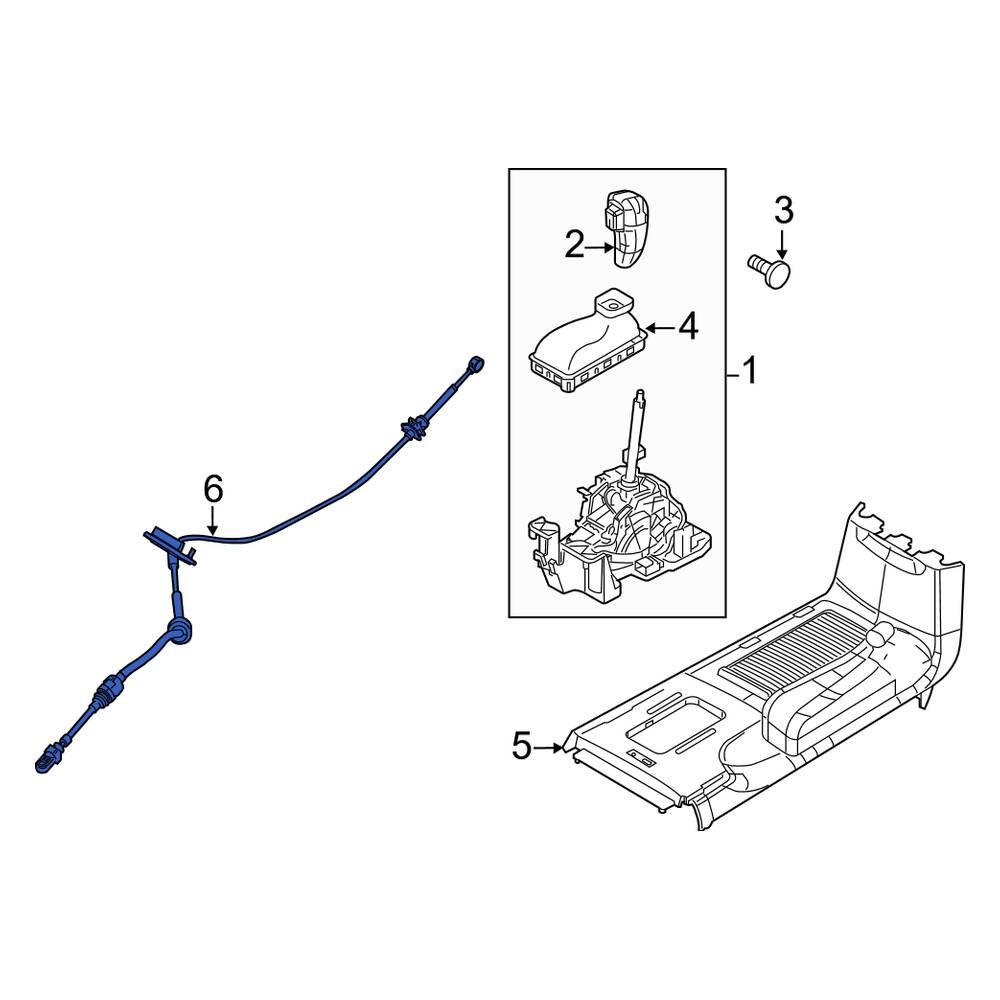 3
2
4
1
6
5