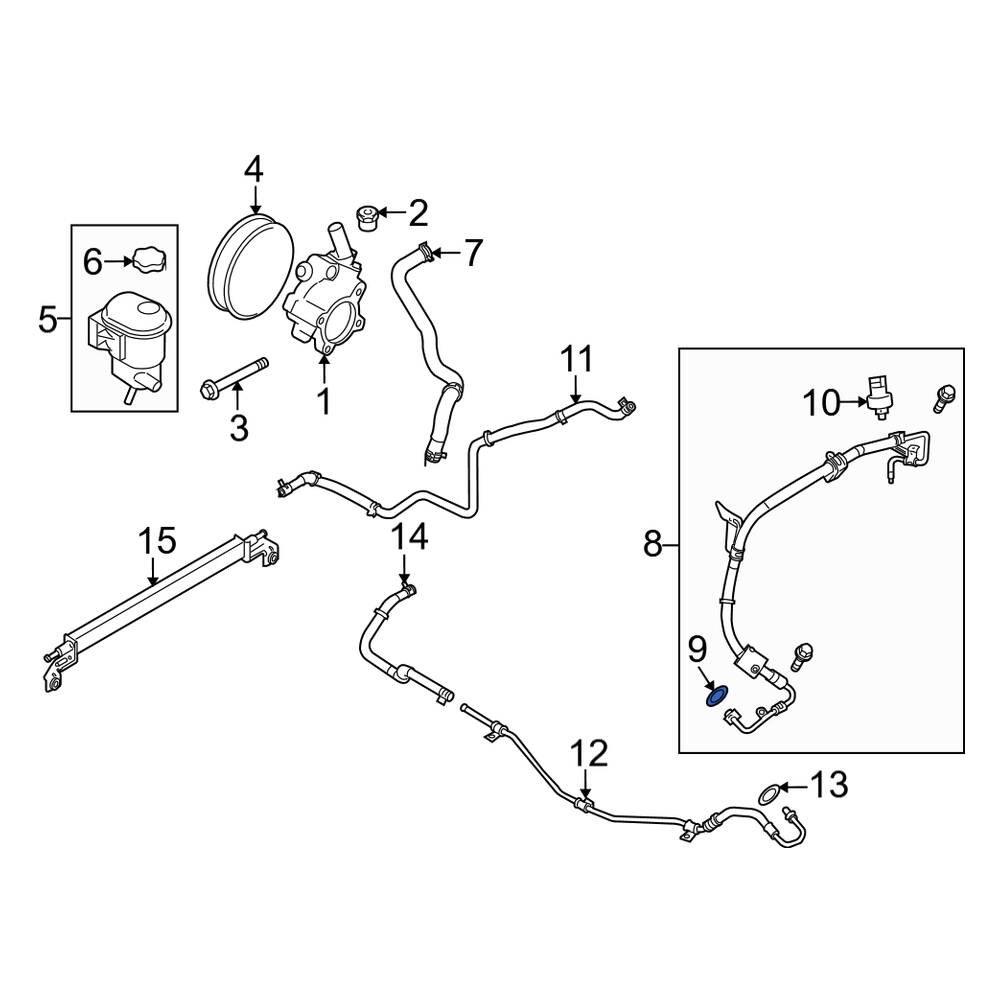 4
2
6
7
5
1
3
11
10
15
14
8
9
12
13