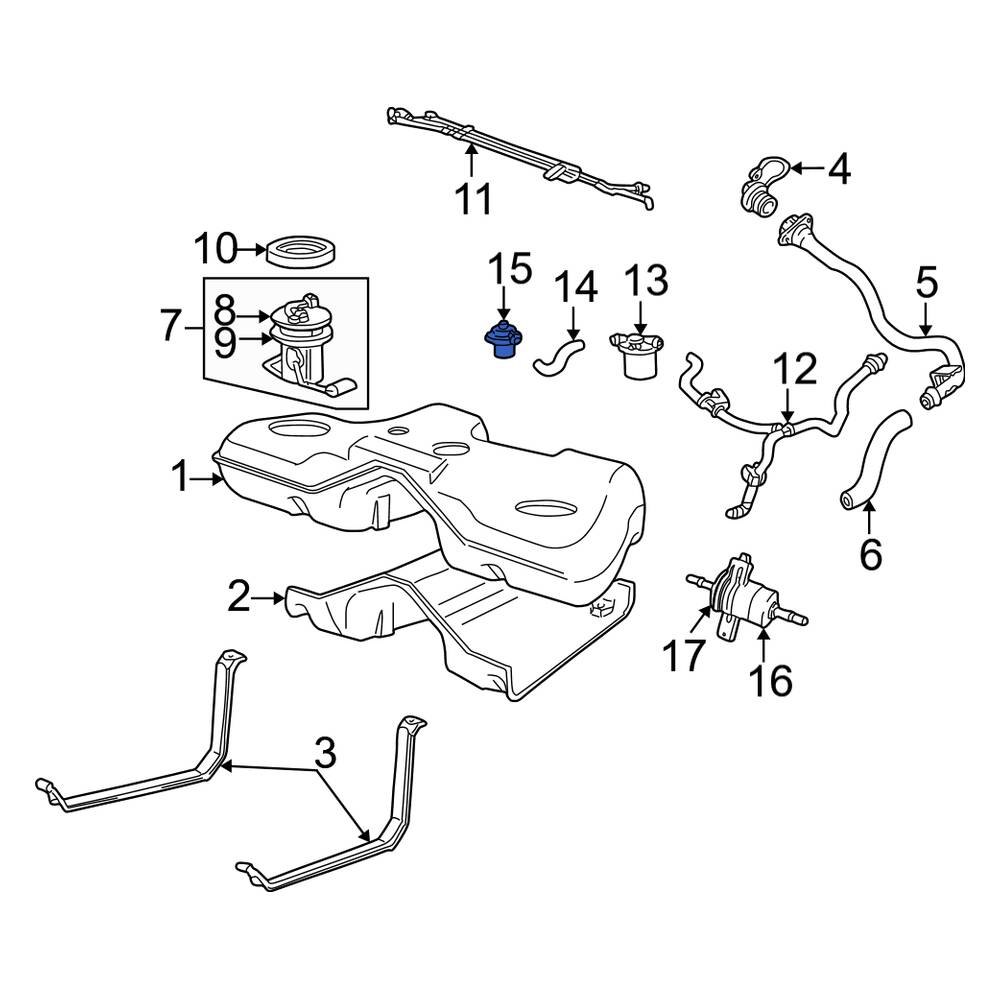 11
4
10
15
14
13
5
7
8
9
12
1
6
2
17
16
3