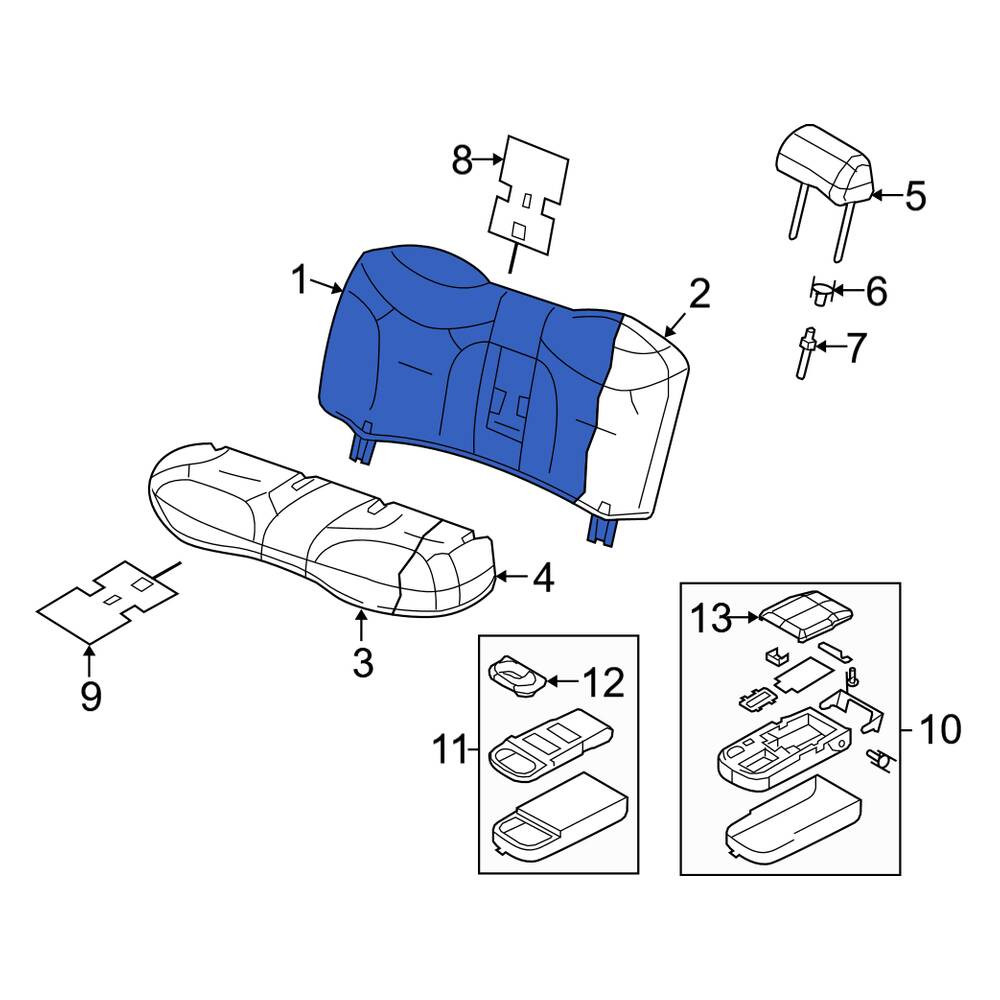 8
5
1
2
6
7
4
3
9
13
12
11
10