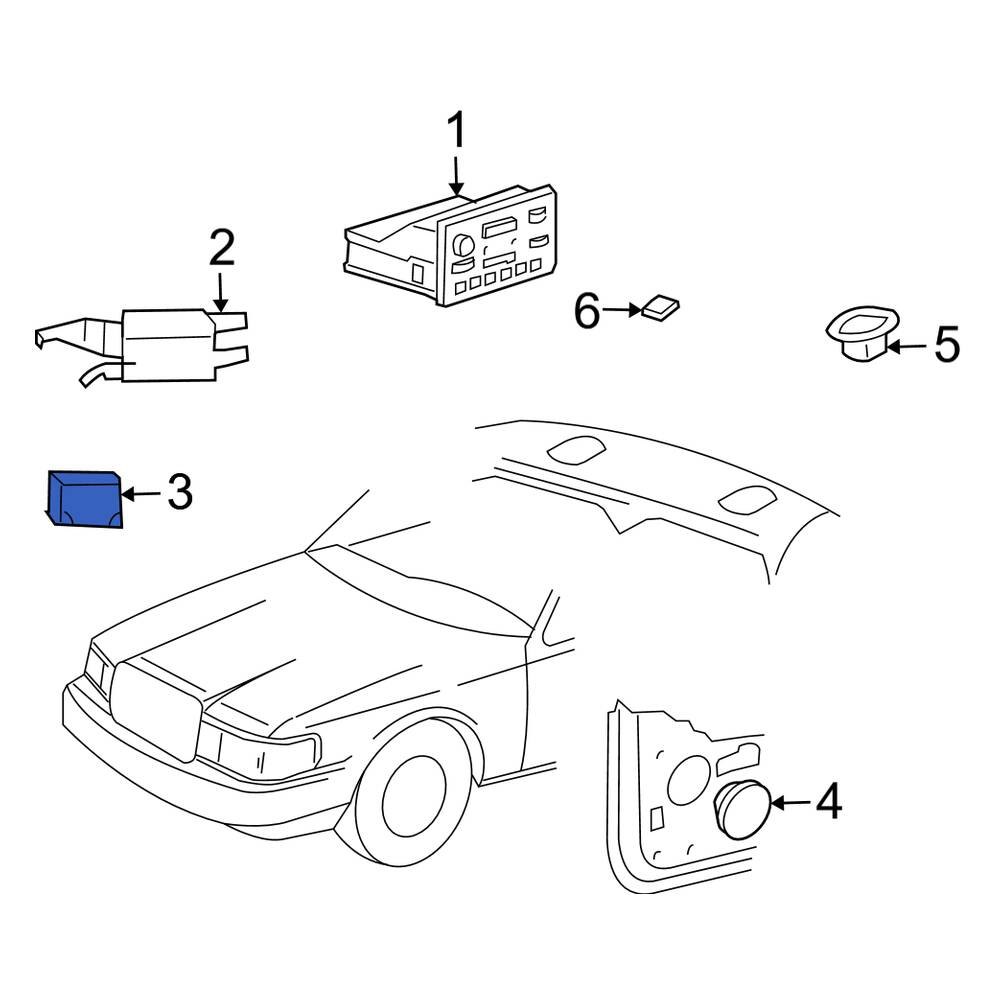 1
2
6
5
3
4