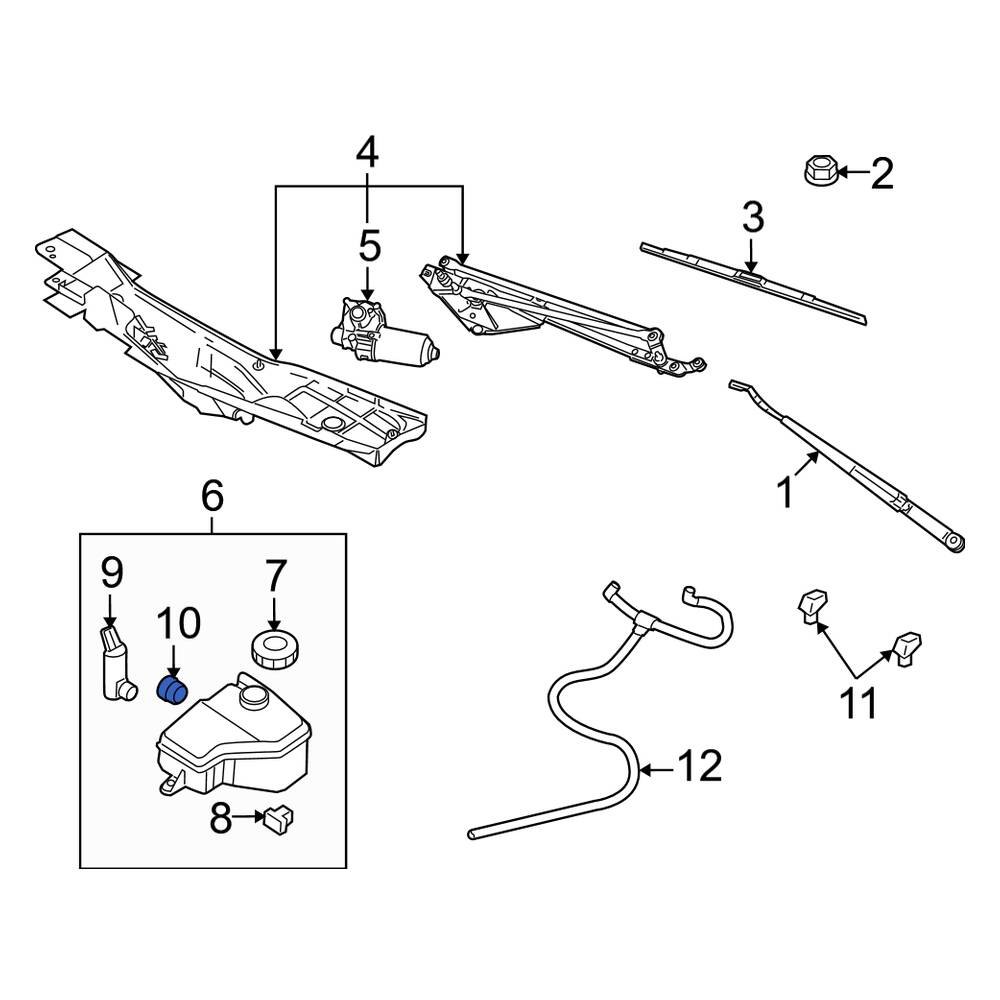 4
2
3
5
1
6
9
10
7
8
11
12