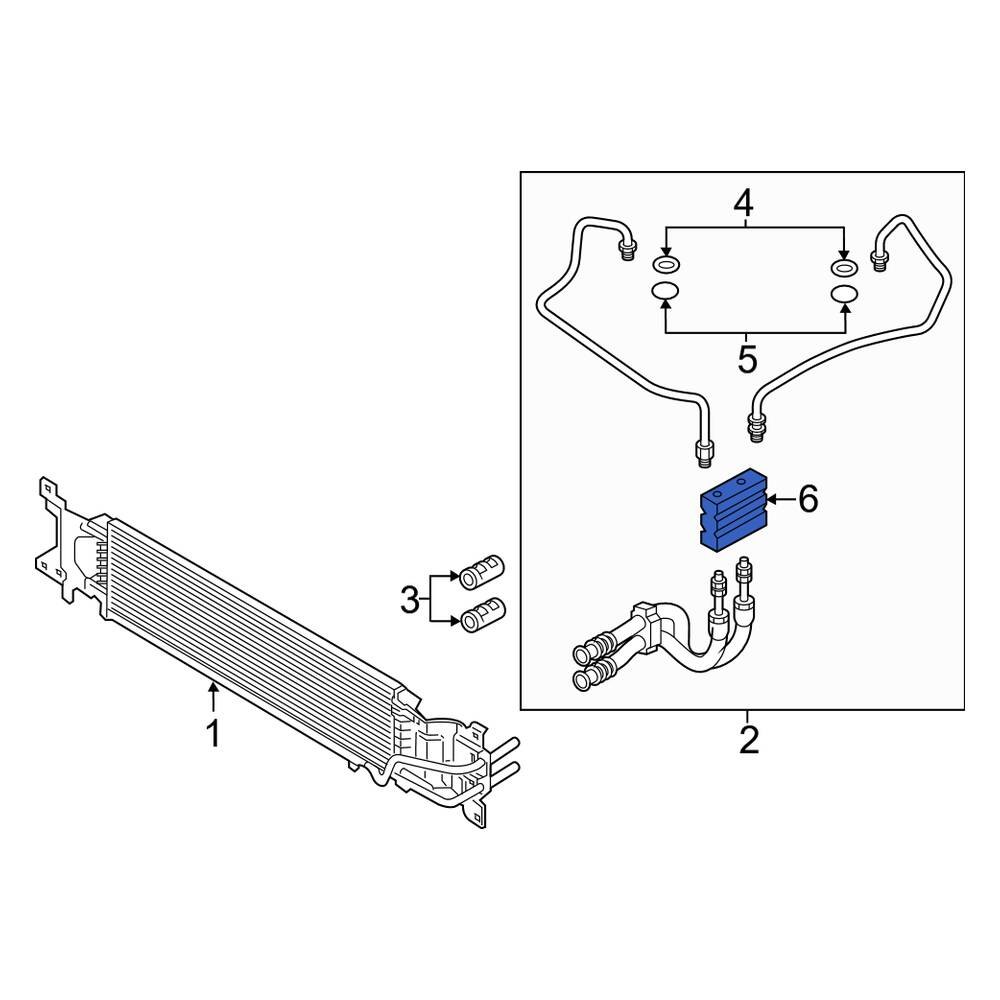 4
5
6
3
1
2