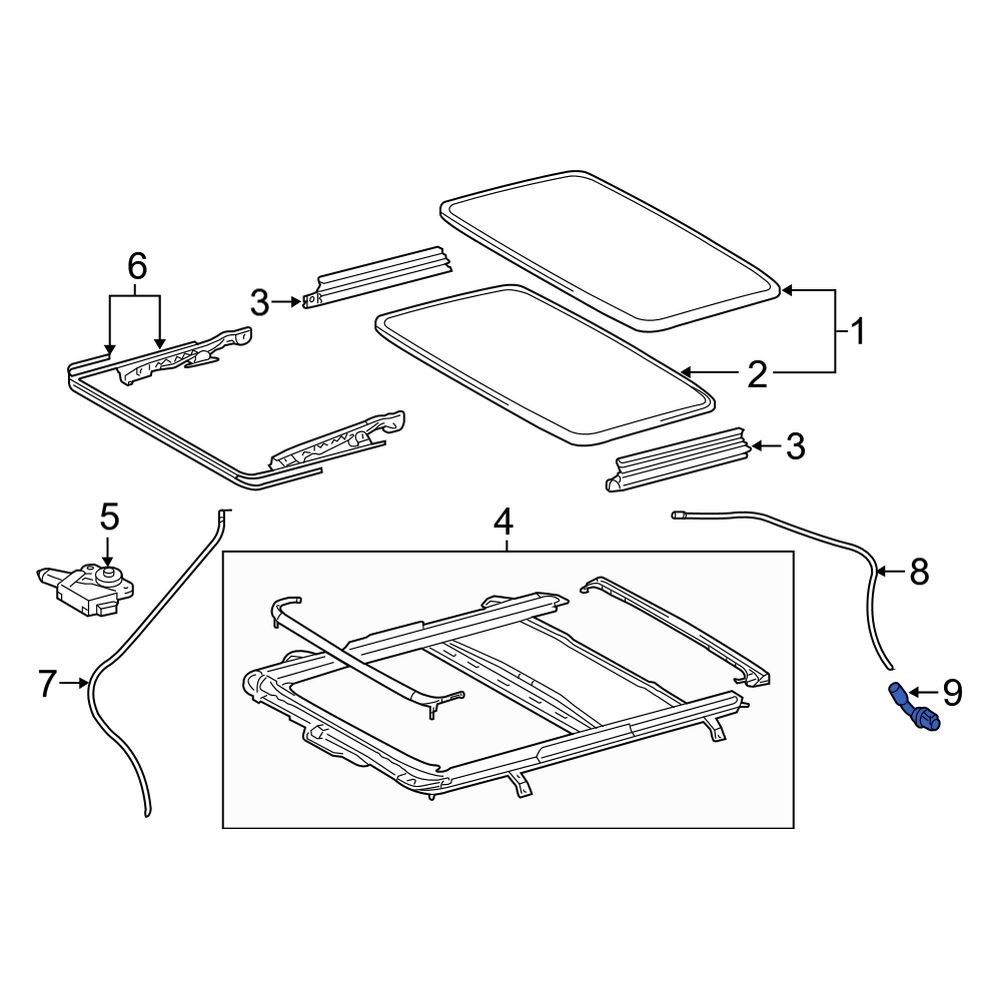 6
3
1
2
3
5
4
8
7
9