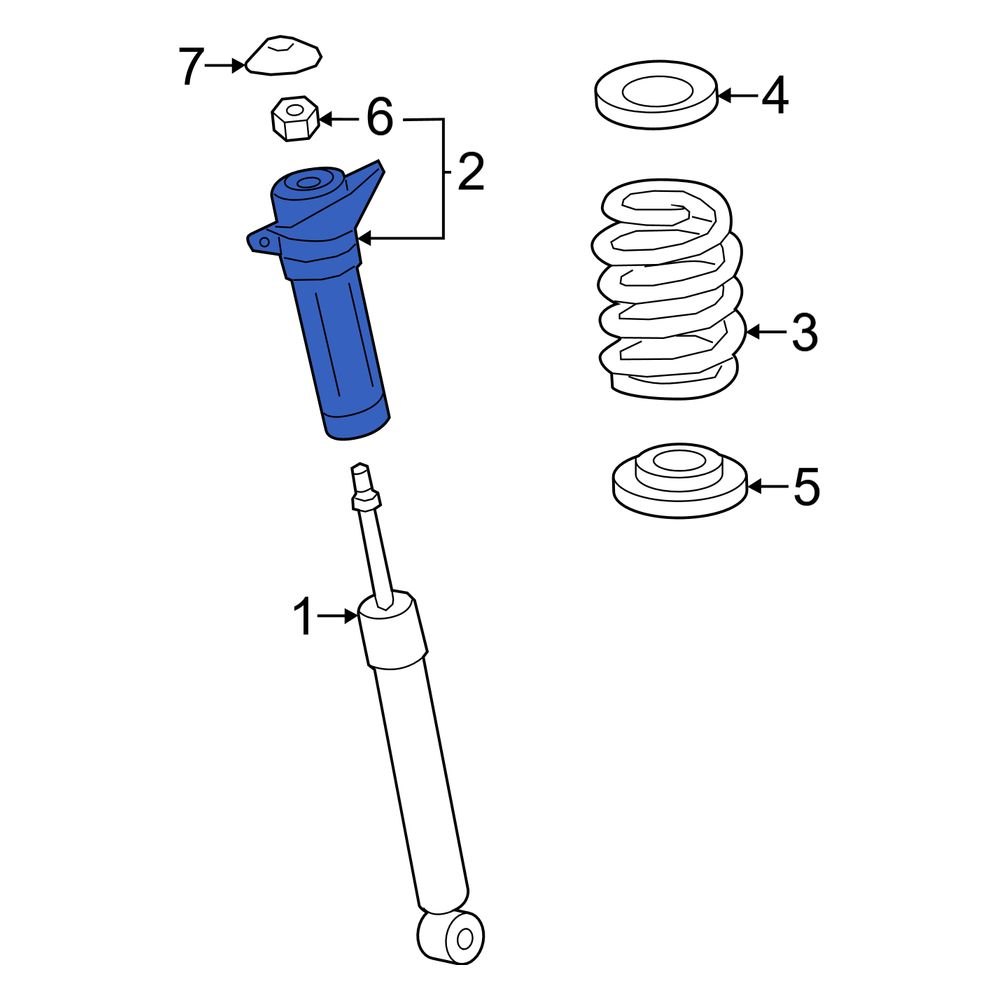 7
4
6
2
3
5
1