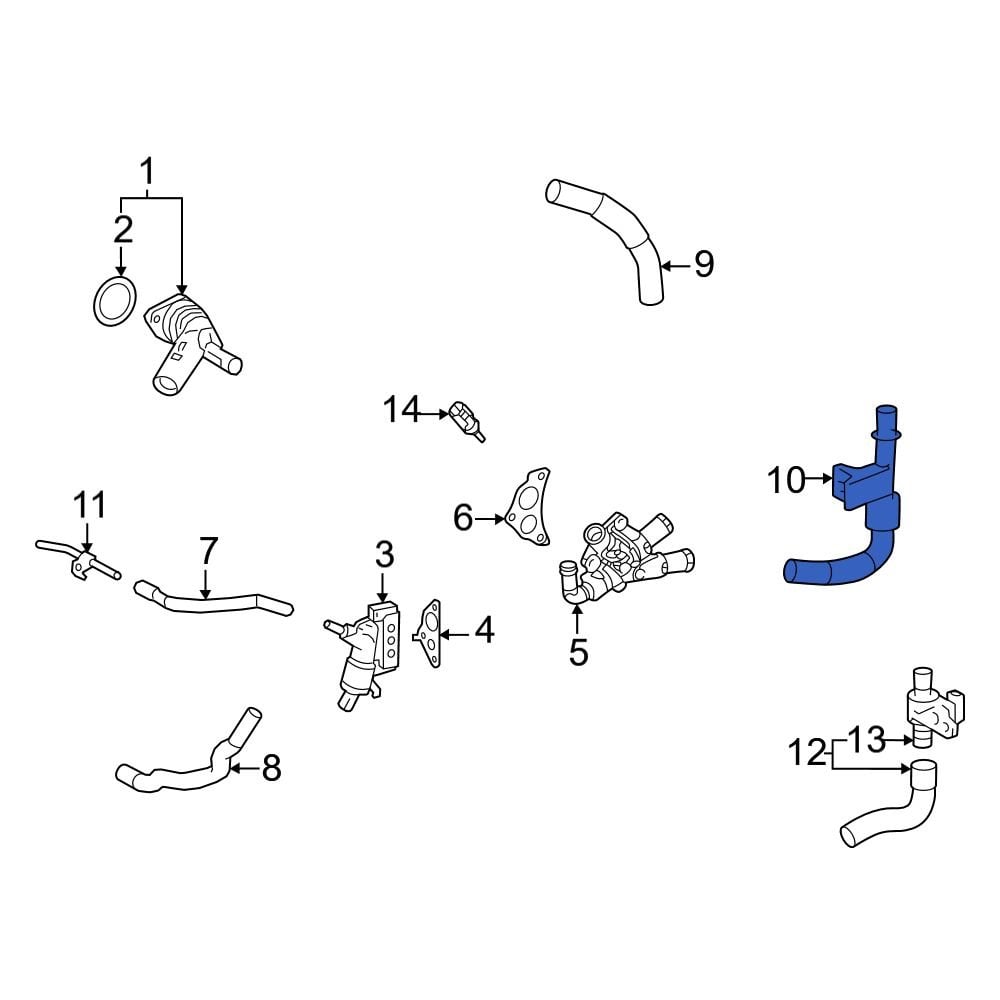 1
2
9
14
10
11
6
7
3
4
5
8
12
13