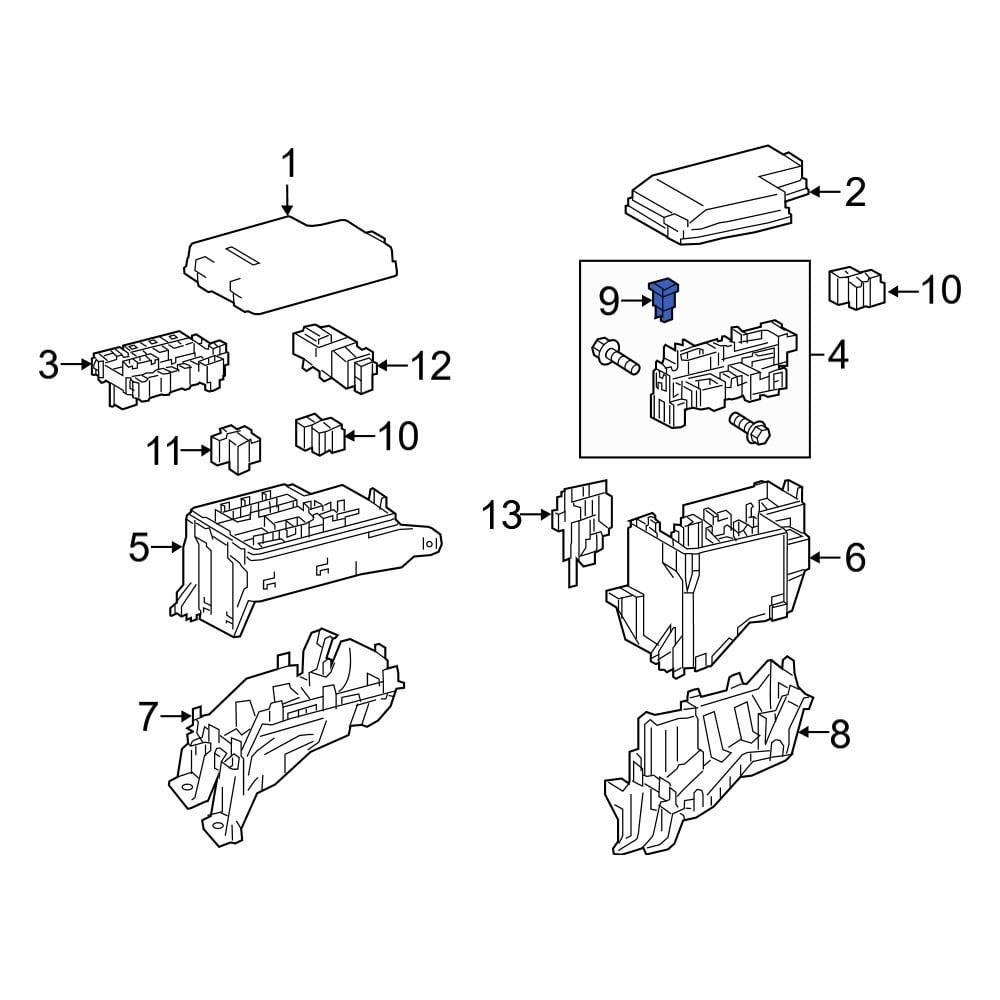 1
2
9
10
3
12
4
11
10
13
5
6
7
8