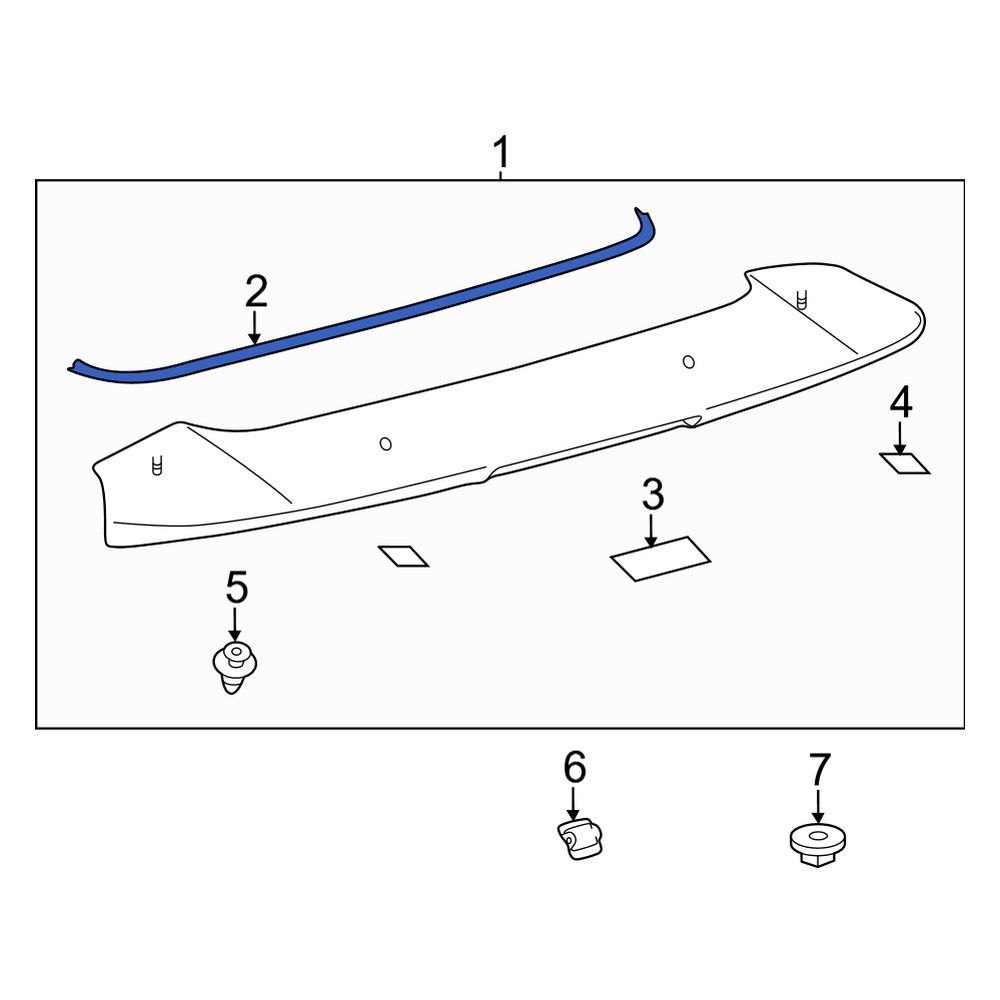 1
2
4
3
5
6
7