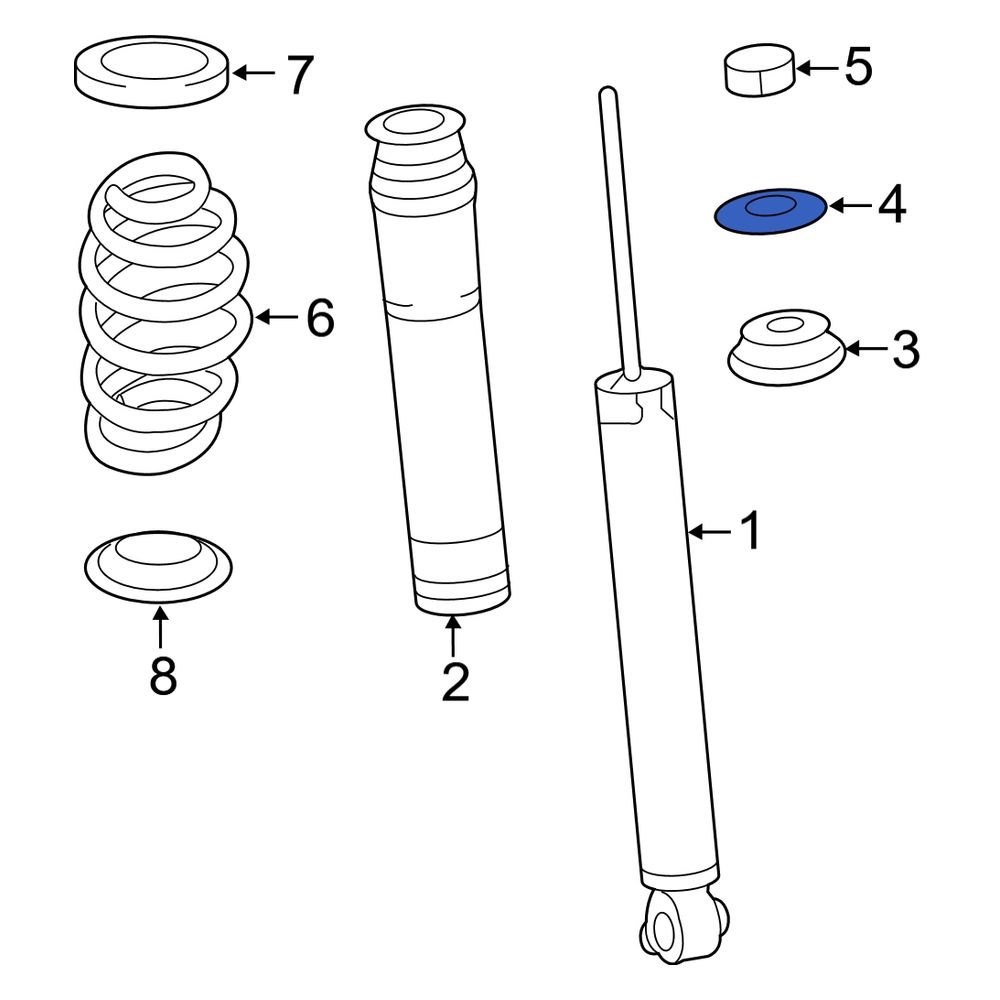 7
5
4
6
3
1
8
2