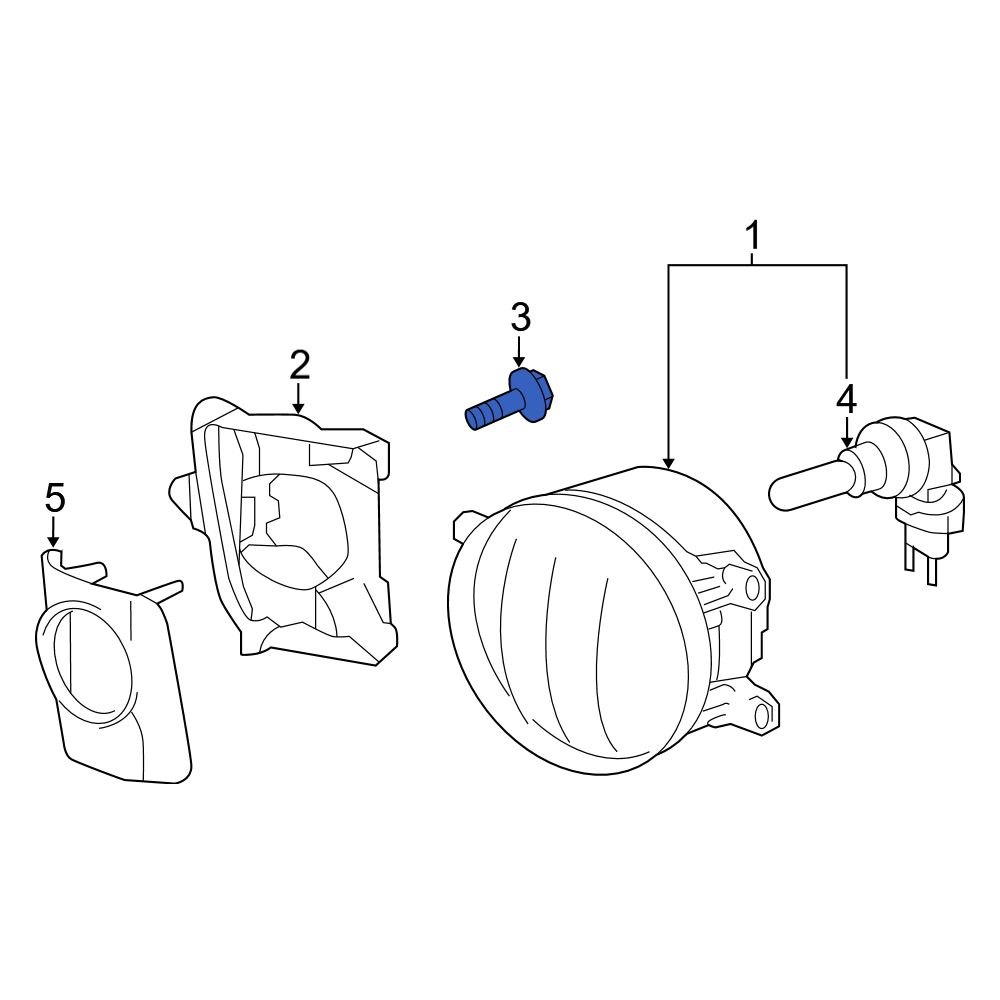 1
3
2
4
5