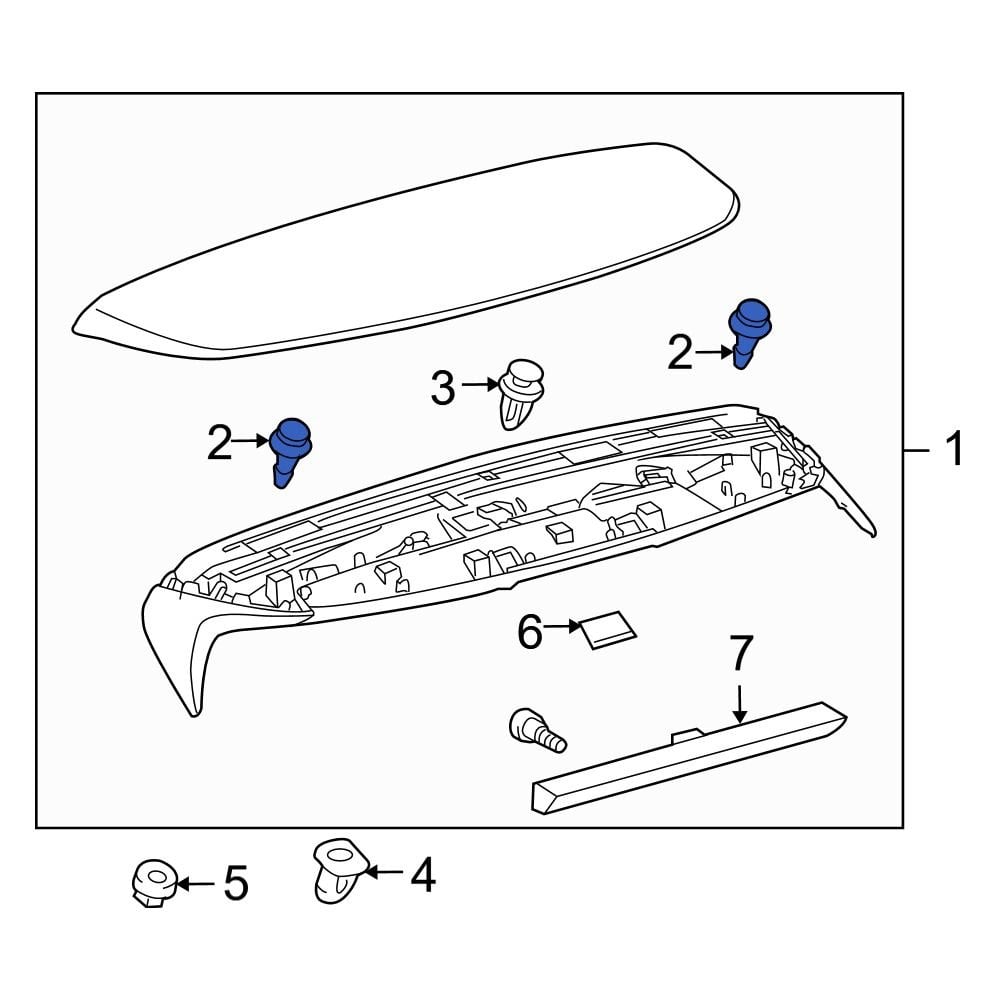 2
3
2
1
6
7
5
4