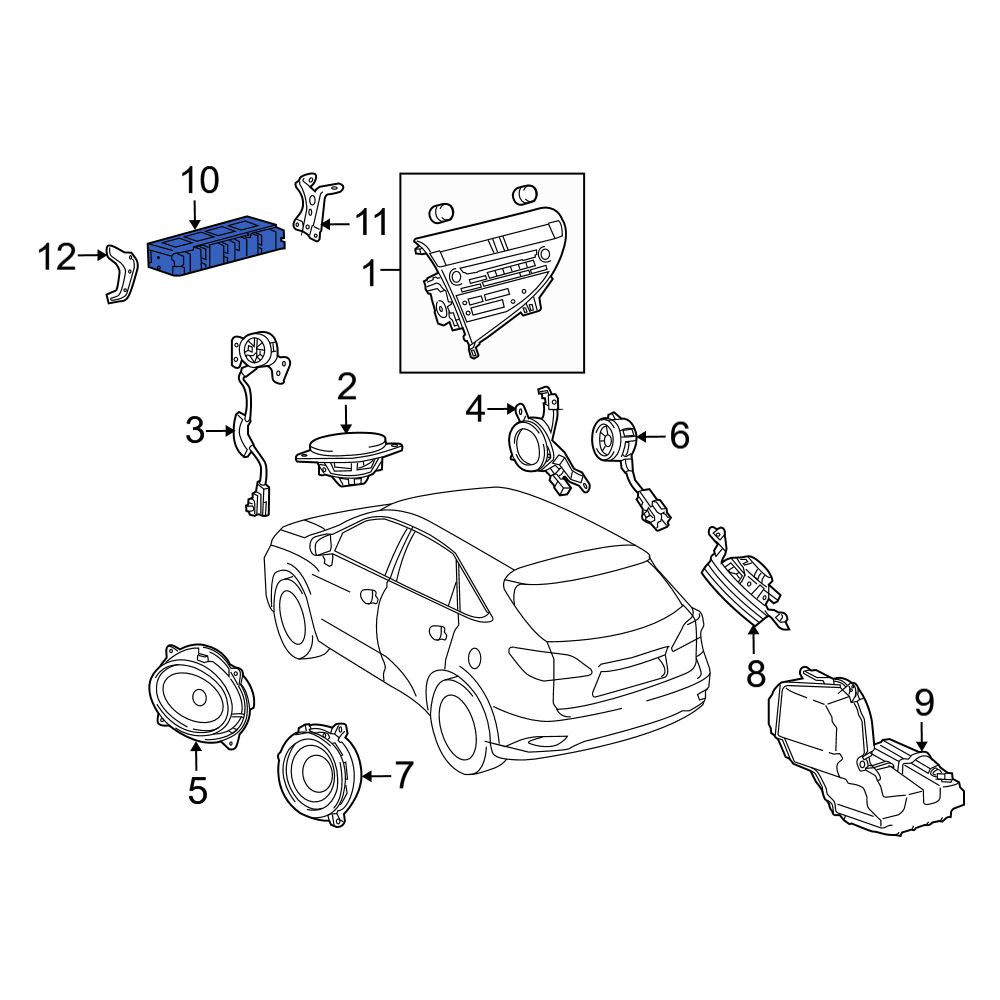 10
11
12
1
2
3
4
6
8
9
5
7