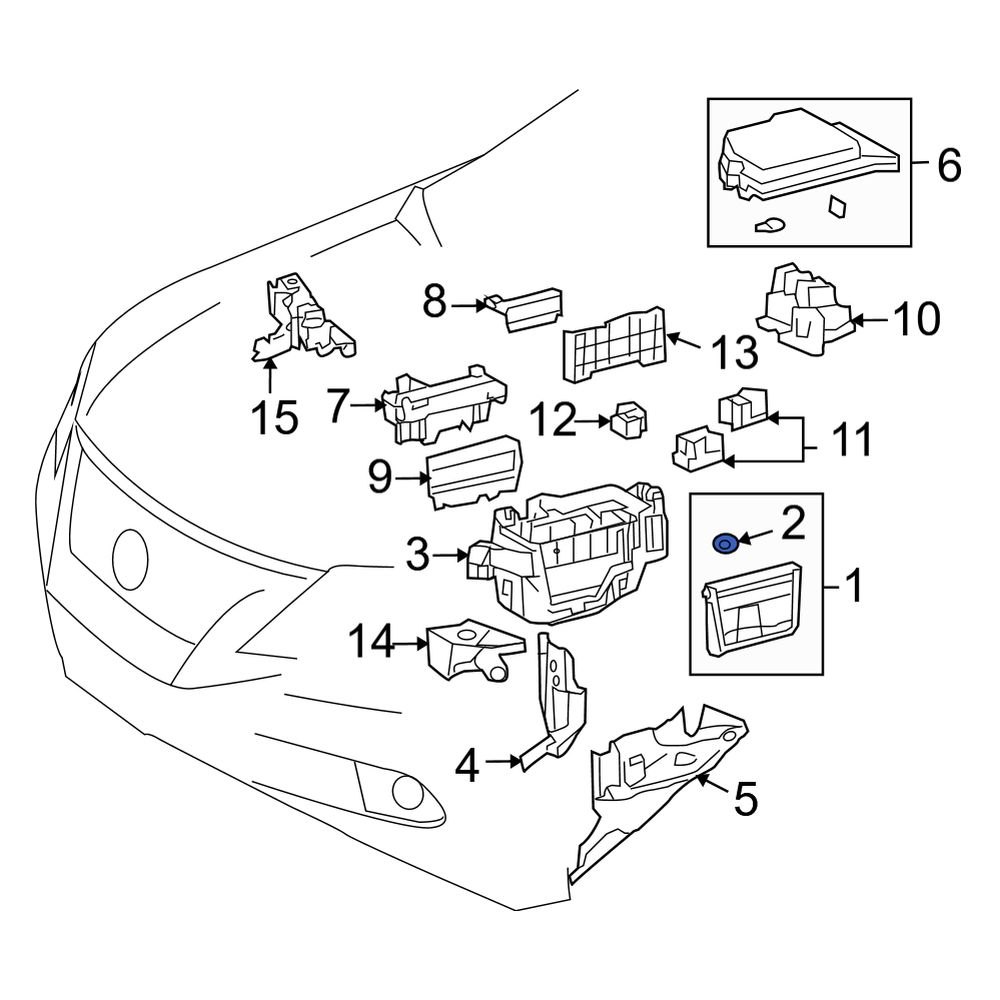 6
8
10
13
15
7
12
11
9
2
3
1
14
4
5