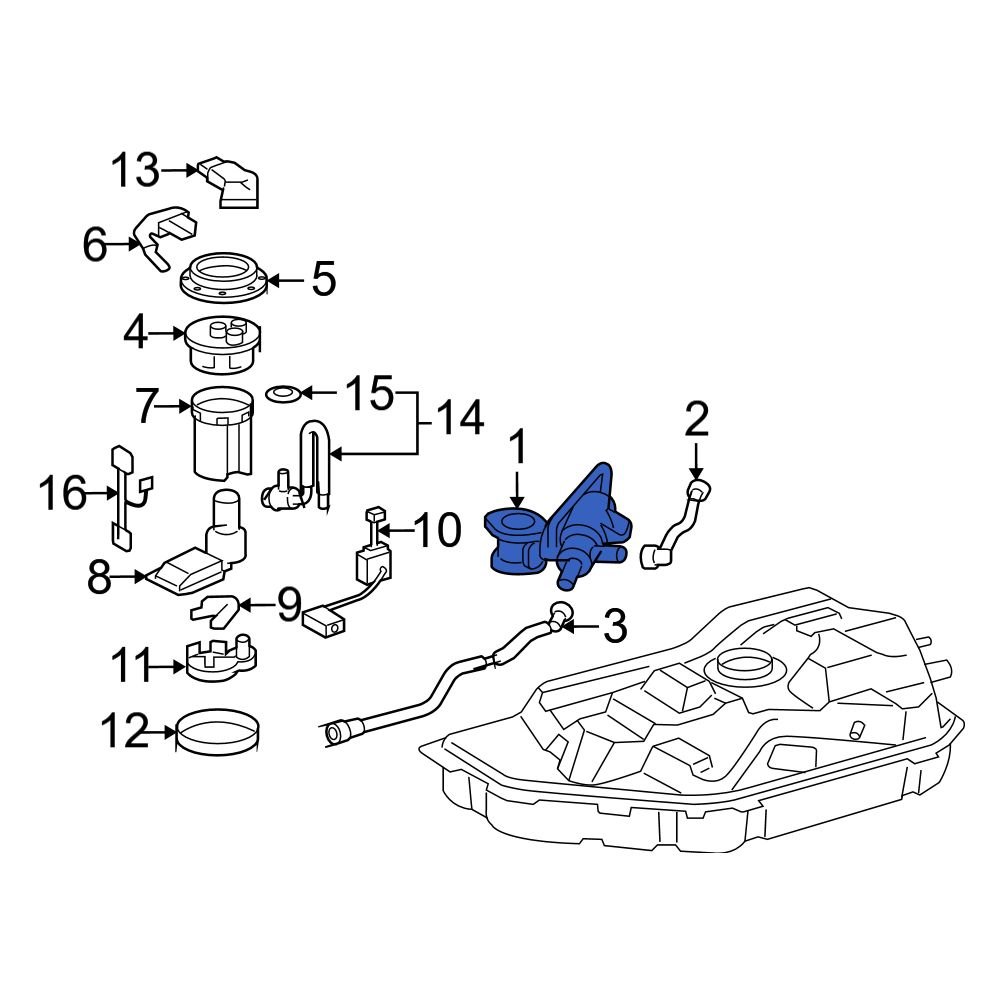 13
6
5
4
7
15
14
1
2
16
10
8
9
3
11
12