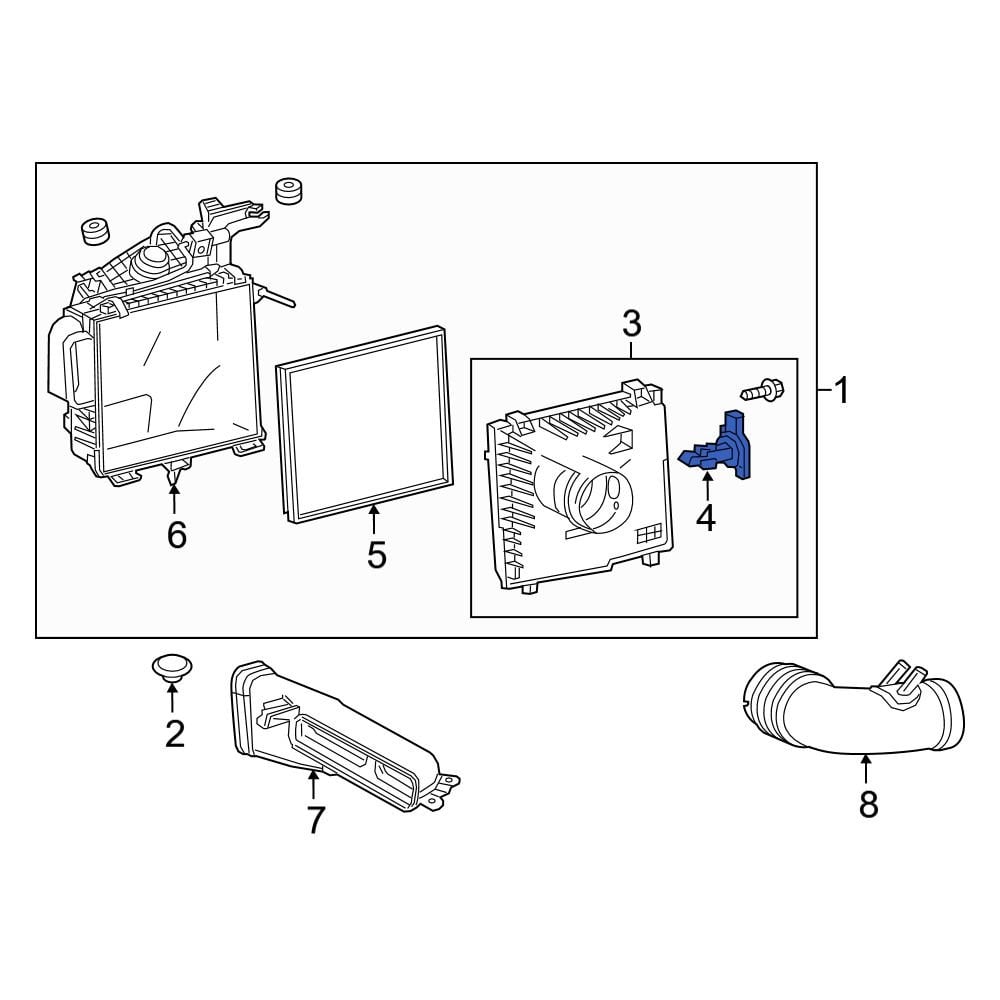 3
1
4
6
5
2
7
8