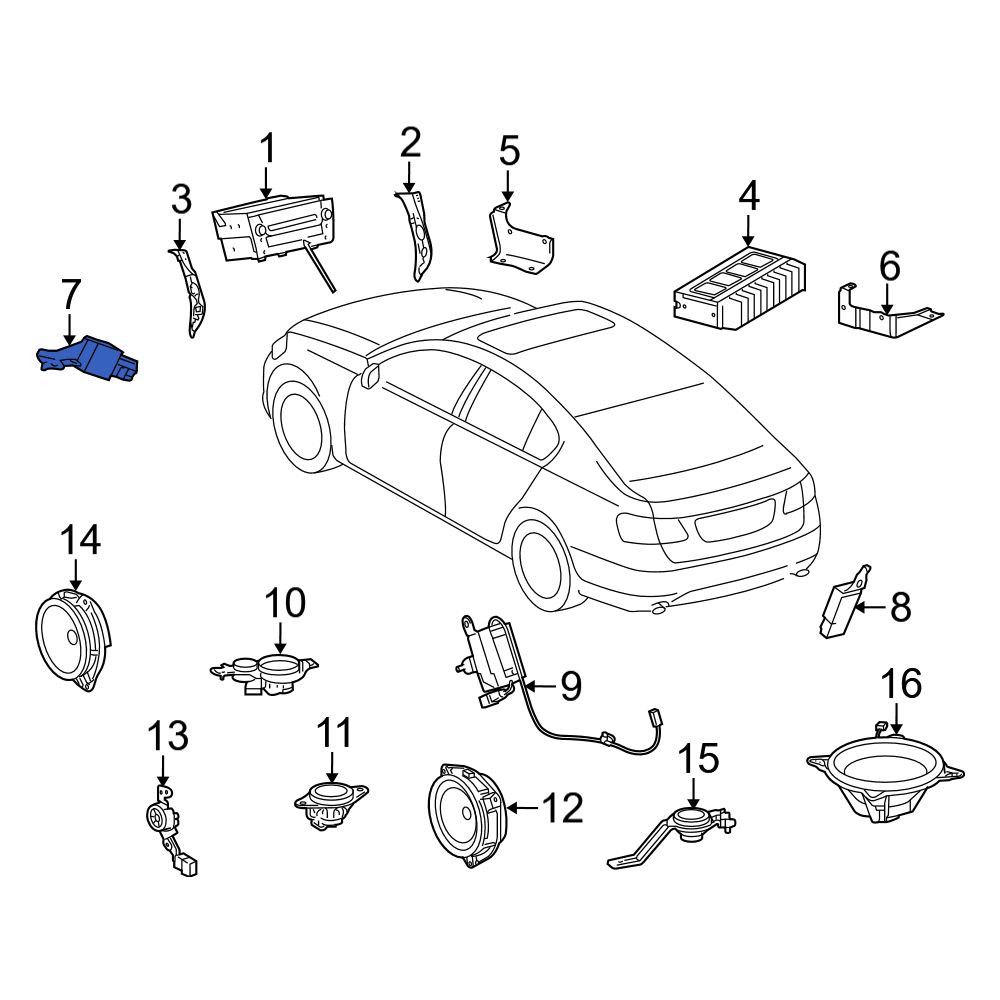 1
2
5
3
4
6
7
14
10
8
9
16
13
11
15
12